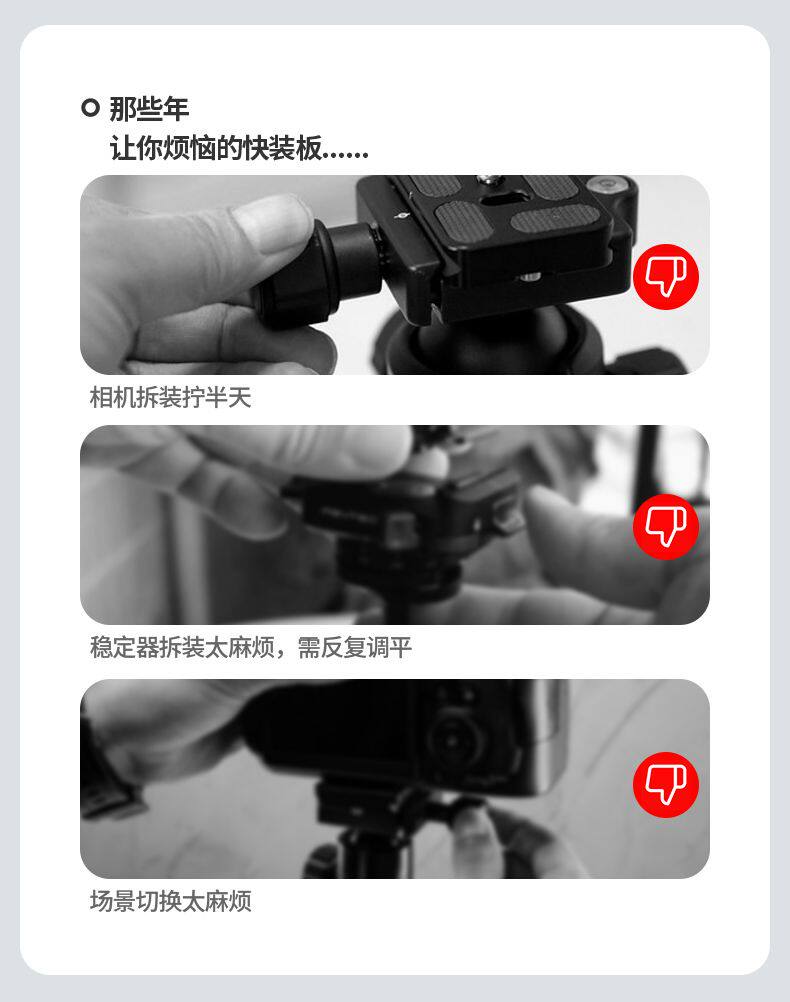 那些年
让你烦恼的快装板......

相机拆装拧半天

稳定器拆装太麻烦，需反复调平

场景切换太麻烦