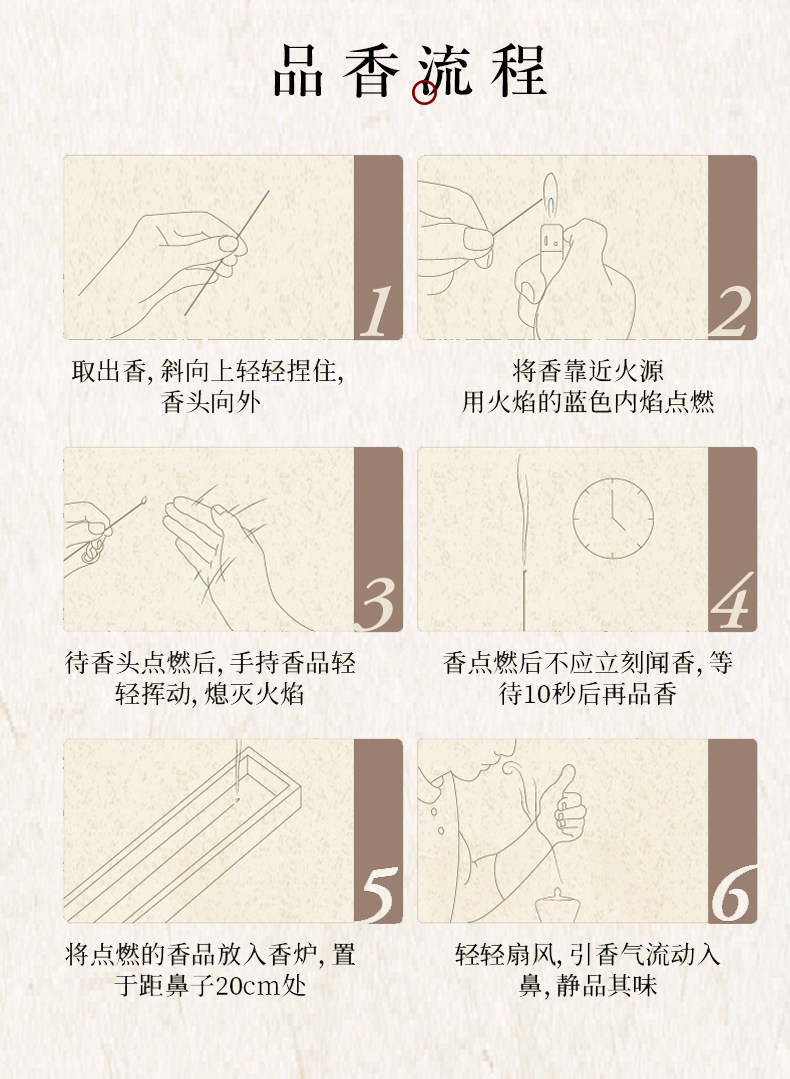 品香流程

1

取出香, 斜向上轻轻捏住, 香头向外

2

将香靠近火源
用火焰的蓝色内焰点燃

3

待香头点燃后, 手持香品轻轻挥动, 熄灭火焰

4

香点燃后不应立刻闻香, 等待10秒后再品香

5

将点燃的香品放入香炉, 置于距鼻子20cm处

6

轻轻扇风, 引香气流动入鼻, 静品其味