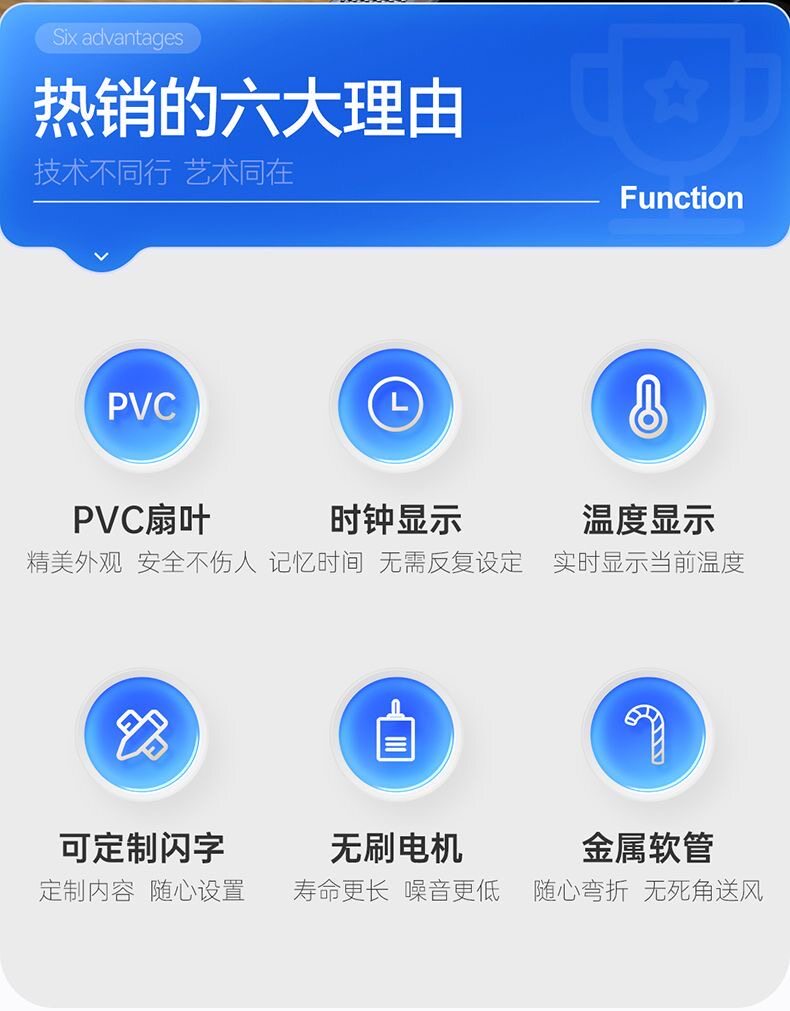 Six advantages

热销的六大理由

技术不同行 艺术同在

Function

PVC

PVC扇叶

精美外观 安全不伤人

时钟显示

记忆时间 无需反复设定

温度显示

实时显示当前温度

可定制闪字

定制内容 随心设置

无刷电机

寿命更长 噪音更低

金属软管

随心弯折 无死角送风