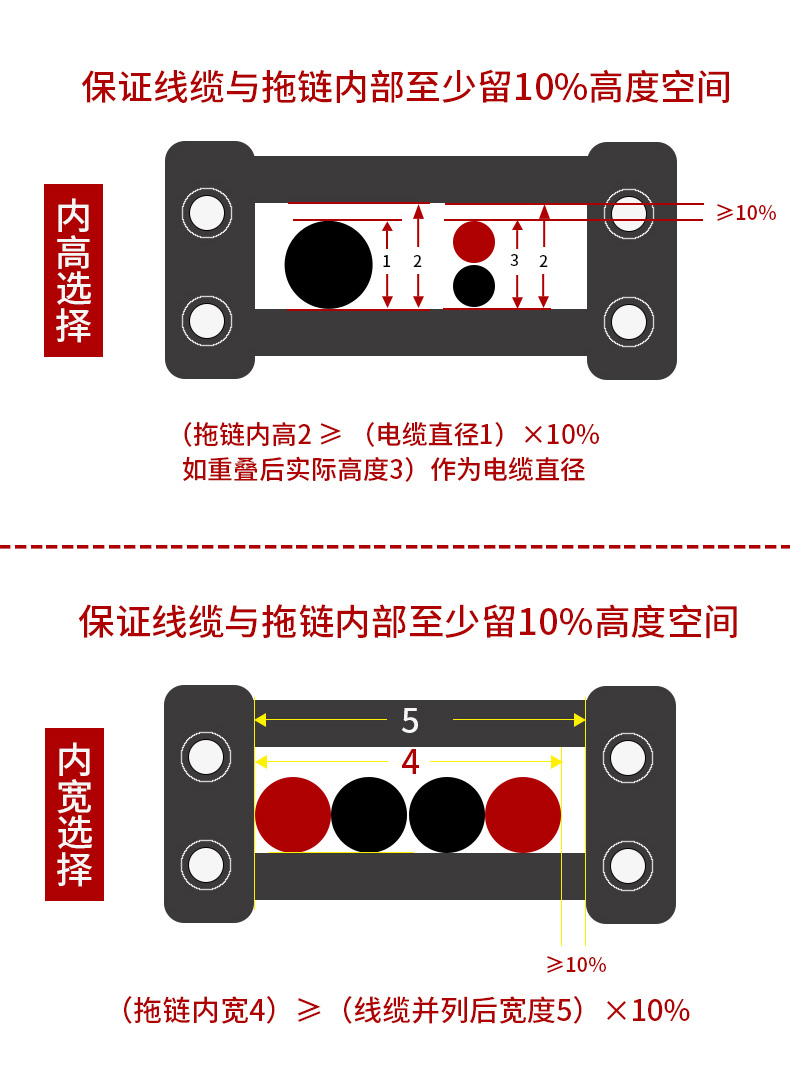 保证线缆与拖链内部至少留10%高度空间

内高选择

1 2 3 2

≥10%

（拖链内高2 ≥ （电缆直径1）×10%
如重叠后实际高度3）作为电缆直径

保证线缆与拖链内部至少留10%高度空间

内宽选择

5

4

≥10%

（拖链内宽4）≥（线缆并列后宽度5）×10%