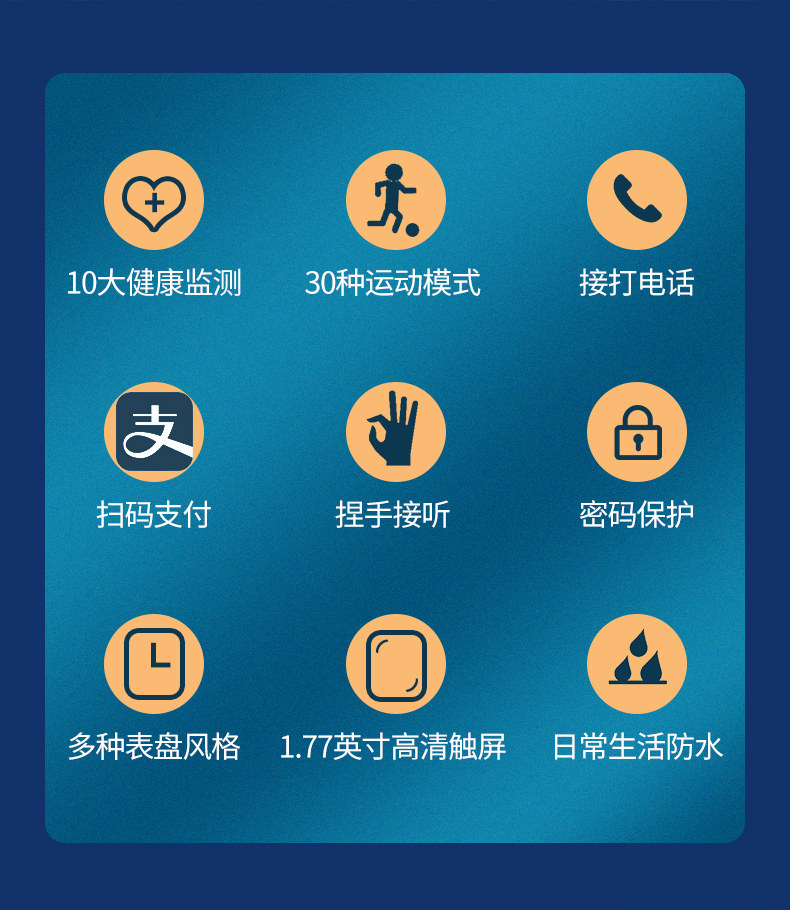 10大健康监测

30种运动模式

接打电话

支

扫码支付

捏手接听

密码保护

多种表盘风格

1.77英寸高清触屏

日常生活防水