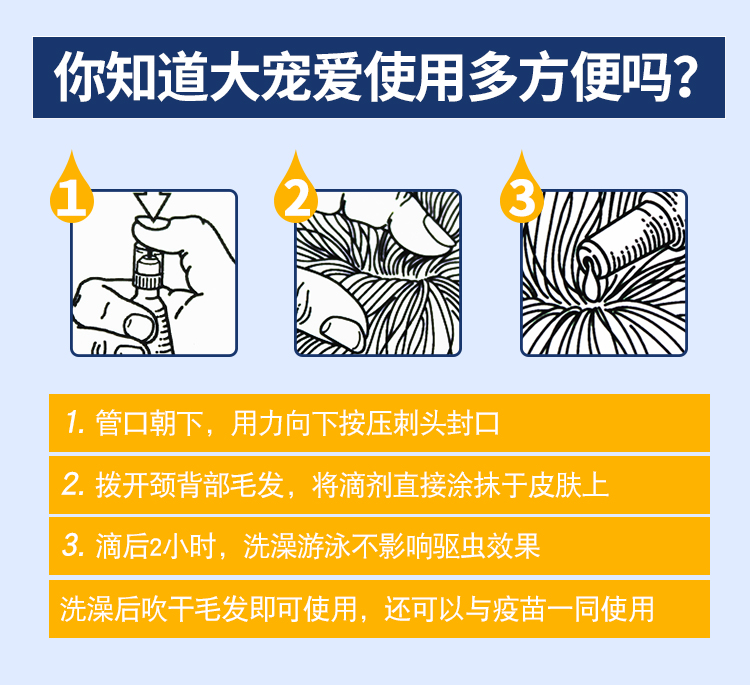 你知道大宠爱使用多方便吗?

1

2

3

1. 管口朝下，用力向下按压刺头封口

2. 拨开颈背部毛发，将滴剂直接涂抹于皮肤上

3. 滴后2小时，洗澡游泳不影响驱虫效果

洗澡后吹干毛发即可使用，还可以与疫苗一同使用