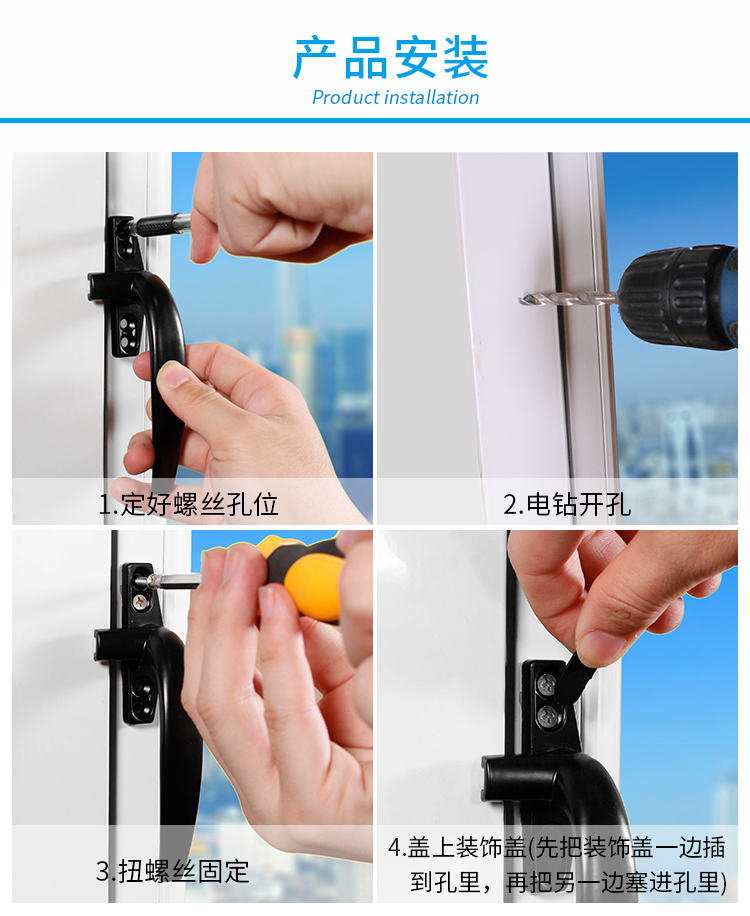 产品安装
Product installation

1.定好螺丝孔位

2.电钻开孔

3.扭螺丝固定

4.盖上装饰盖(先把装饰盖一边插到孔里，再把另一边塞进孔里)