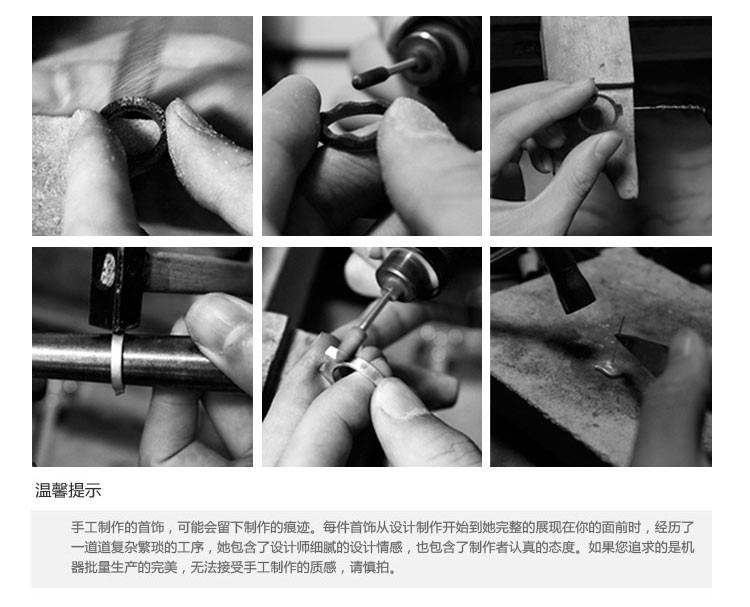 温馨提示

手工制作的首饰，可能会留下制作的痕迹。每件首饰从设计制作开始到她完整的展现在你的面前时，经历了一道道复杂繁琐的工序，她包含了设计师细腻的设计情感，也包含了制作者认真的态度。如果您追求的是机器批量生产的完美，无法接受手工制作的质感，请慎拍。