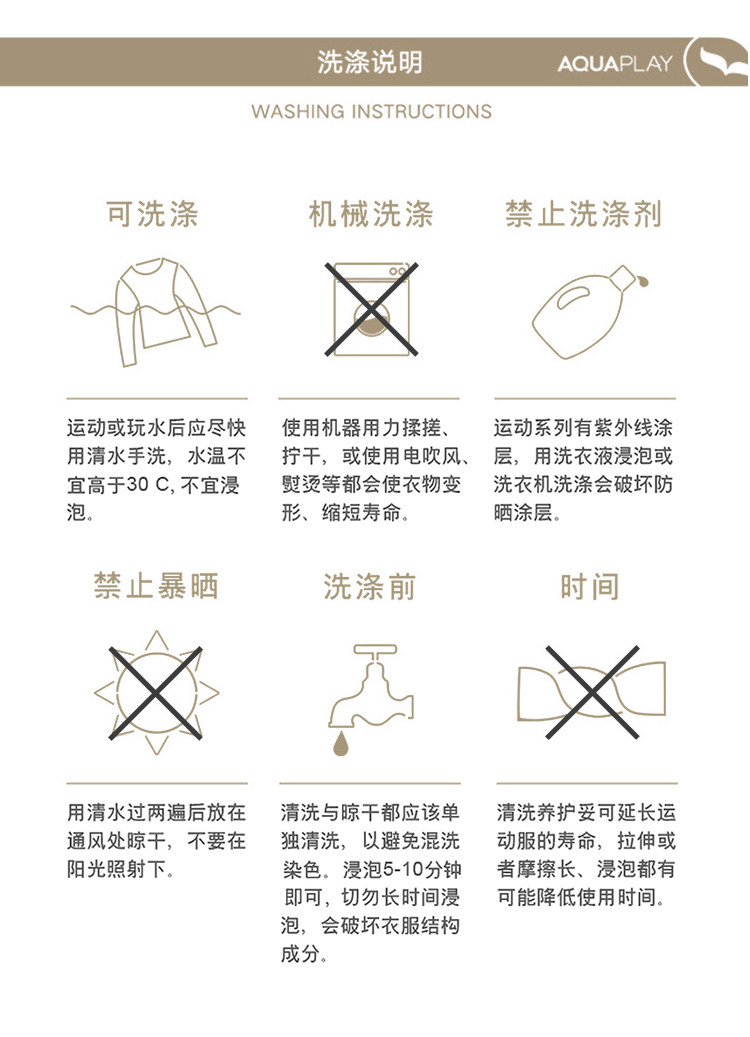 洗涤说明

AQUAPLAY

WASHING INSTRUCTIONS

可洗涤

运动或玩水后应尽快用清水手洗，水温不宜高于30 C, 不宜浸泡。

机械洗涤

使用机器用力揉搓、拧干，或使用电吹风、熨烫等都会使衣物变形、缩短寿命。

禁止洗涤剂

运动系列有紫外线涂层，用洗衣液浸泡或洗衣机洗涤会破坏防晒涂层。

禁止暴晒

用清水过两遍后放在通风处晾干，不要在阳光照射下。

洗涤前

清洗与晾干都应该单独清洗，以避免混洗染色。浸泡5-10分钟即可，切勿长时间浸泡，会破坏衣服结构成分。

时间

清洗养护妥可延长运动服的寿命，拉伸或者摩擦长、浸泡都有可能降低使用时间。