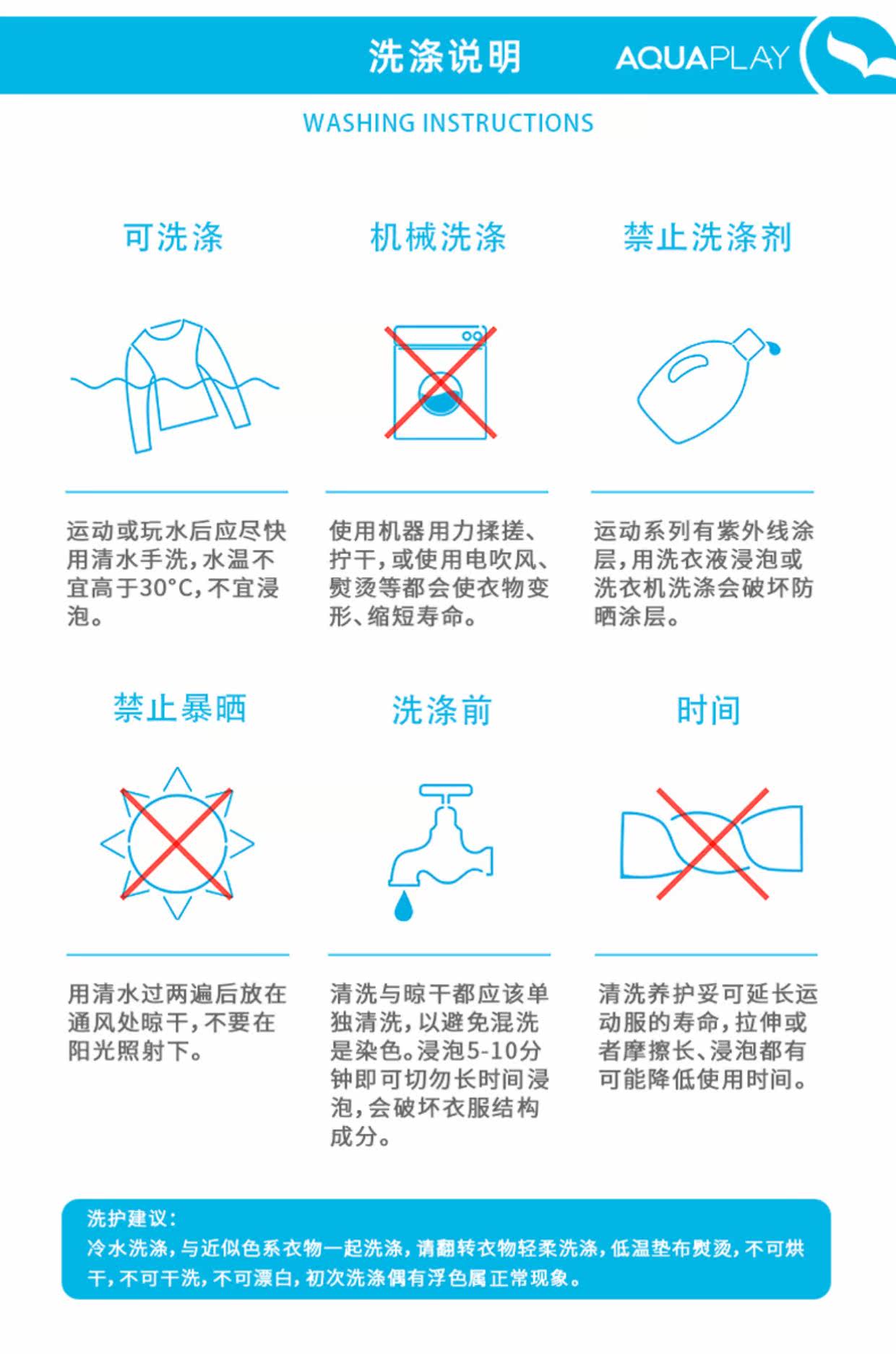 洗涤说明

AQUAPLAY

WASHING INSTRUCTIONS

可洗涤

运动或玩水后应尽快用清水手洗，水温不宜高于30°C，不宜浸泡。

机械洗涤

使用机器用力揉搓、拧干，或使用电吹风、熨烫等都会使衣物变形、缩短寿命。

禁止洗涤剂

运动系列有紫外线涂层，用洗衣液浸泡或洗衣机洗涤会破坏防晒涂层。

禁止暴晒

用清水过两遍后放在通风处晾干，不要在阳光照射下。

洗涤前

清洗与晾干都应该单独清洗，以避免混洗是染色。浸泡5-10分钟即可切勿长时间浸泡，会破坏衣服结构成分。

时间

清洗养护妥可延长运动服的寿命，拉伸或者摩擦长、浸泡都有可能降低使用时间。

洗护建议：
冷水洗涤，与近似色系衣物一起洗涤，请翻转衣物轻柔洗涤，低温垫布熨烫，不可烘干，不可干洗，不可漂白，初次洗涤偶有浮色属正常现象。