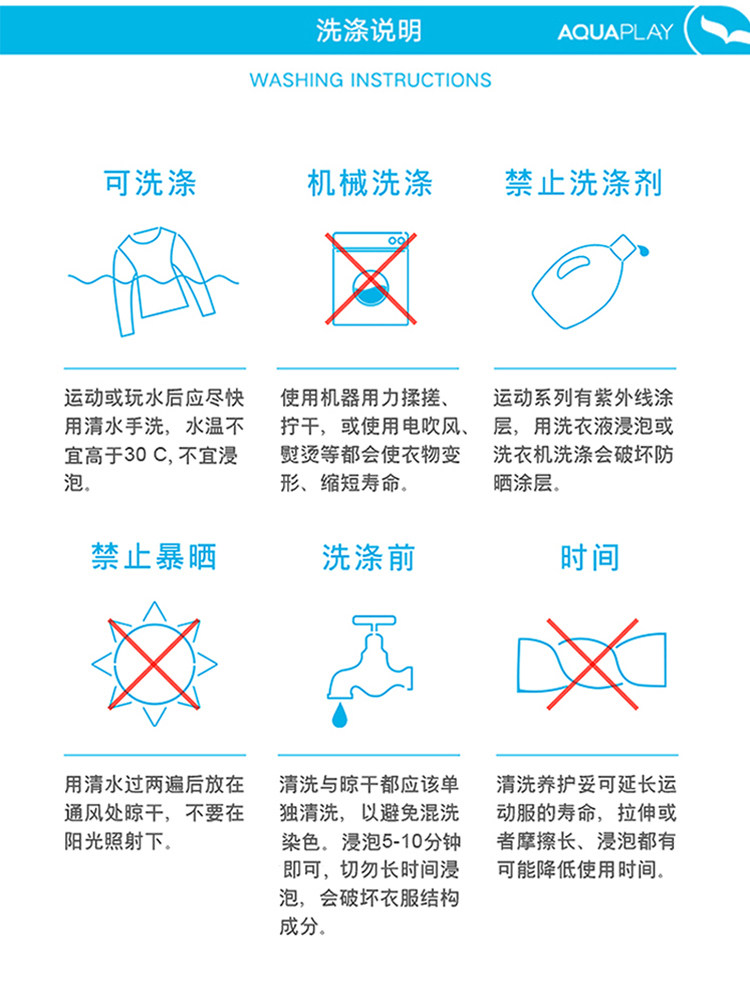 洗涤说明

AQUAPLAY

WASHING INSTRUCTIONS

可洗涤

运动或玩水后应尽快用清水手洗，水温不宜高于30 C, 不宜浸泡。

机械洗涤

使用机器用力揉搓、拧干，或使用电吹风、熨烫等都会使衣物变形、缩短寿命。

禁止洗涤剂

运动系列有紫外线涂层，用洗衣液浸泡或洗衣机洗涤会破坏防晒涂层。

禁止暴晒

用清水过两遍后放在通风处晾干，不要在阳光照射下。

洗涤前

清洗与晾干都应该单独清洗，以避免混洗染色。浸泡5-10分钟即可，切勿长时间浸泡，会破坏衣服结构成分。

时间

清洗养护妥可延长运动服的寿命，拉伸或者摩擦长、浸泡都有可能降低使用时间。