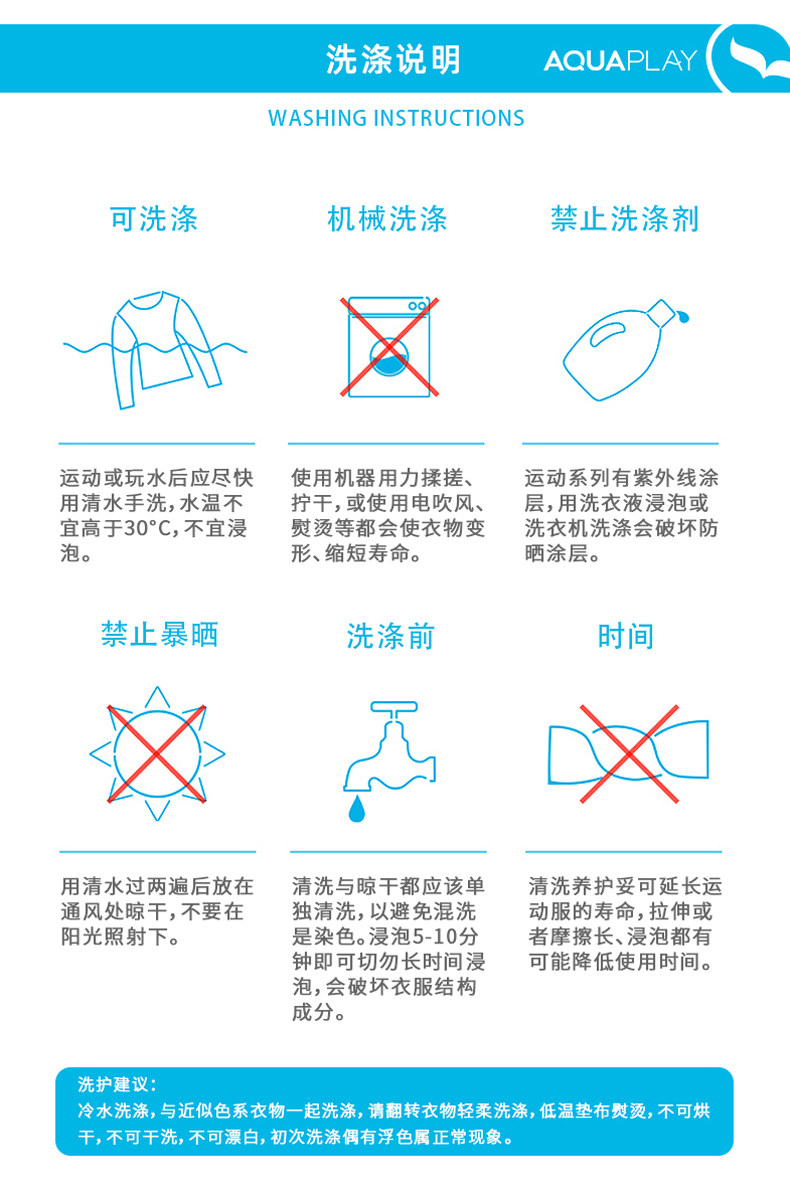 洗涤说明

AQUAPLAY

WASHING INSTRUCTIONS

可洗涤

运动或玩水后应尽快用清水手洗，水温不宜高于30°C，不宜浸泡。

机械洗涤

使用机器用力揉搓、拧干，或使用电吹风、熨烫等都会使衣物变形、缩短寿命。

禁止洗涤剂

运动系列有紫外线涂层，用洗衣液浸泡或洗衣机洗涤会破坏防晒涂层。

禁止暴晒

用清水过两遍后放在通风处晾干，不要在阳光照射下。

洗涤前

清洗与晾干都应该单独清洗，以避免混洗是染色。浸泡5-10分钟即可切勿长时间浸泡，会破坏衣服结构成分。

时间

清洗养护妥可延长运动服的寿命，拉伸或者摩擦长、浸泡都有可能降低使用时间。

洗护建议：
冷水洗涤，与近似色系衣物一起洗涤，请翻转衣物轻柔洗涤，低温垫布熨烫，不可烘干，不可干洗，不可漂白，初次洗涤偶有浮色属正常现象。