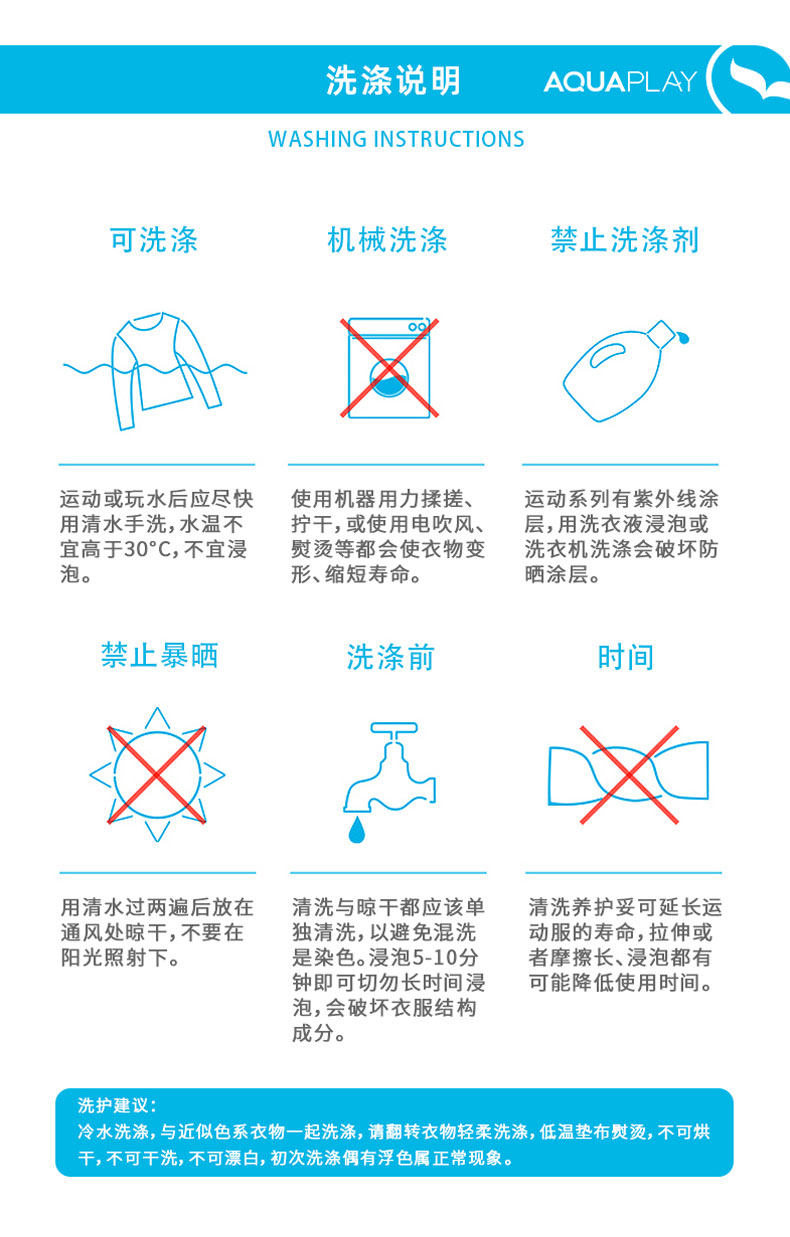 洗涤说明

AQUAPLAY

WASHING INSTRUCTIONS

可洗涤

运动或玩水后应尽快用清水手洗，水温不宜高于30°C，不宜浸泡。

机械洗涤

使用机器用力揉搓、拧干，或使用电吹风、熨烫等都会使衣物变形、缩短寿命。

禁止洗涤剂

运动系列有紫外线涂层，用洗衣液浸泡或洗衣机洗涤会破坏防晒涂层。

禁止暴晒

用清水过两遍后放在通风处晾干，不要在阳光照射下。

洗涤前

清洗与晾干都应该单独清洗，以避免混洗是染色。浸泡5-10分钟即可切勿长时间浸泡，会破坏衣服结构成分。

时间

清洗养护妥可延长运动服的寿命，拉伸或者摩擦长、浸泡都有可能降低使用时间。

洗护建议：
冷水洗涤，与近似色系衣物一起洗涤，请翻转衣物轻柔洗涤，低温垫布熨烫，不可烘干，不可干洗，不可漂白，初次洗涤偶有浮色属正常现象。