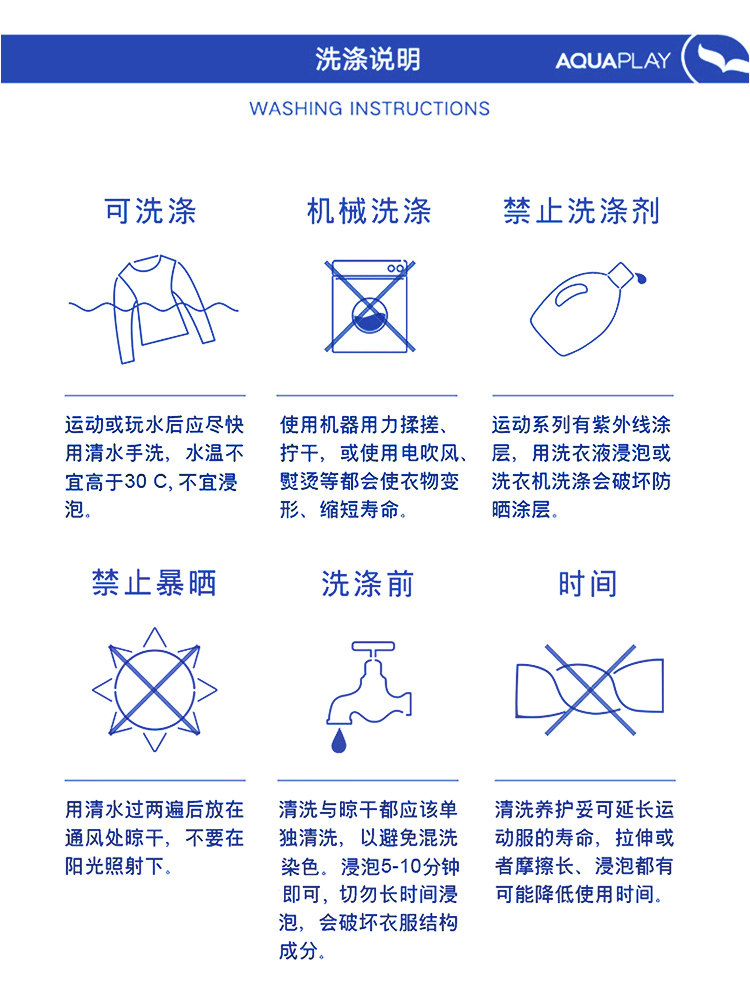 洗涤说明

AQUAPLAY

WASHING INSTRUCTIONS

可洗涤

运动或玩水后应尽快用清水手洗，水温不宜高于30 C, 不宜浸泡。

机械洗涤

使用机器用力揉搓、拧干，或使用电吹风、熨烫等都会使衣物变形、缩短寿命。

禁止洗涤剂

运动系列有紫外线涂层，用洗衣液浸泡或洗衣机洗涤会破坏防晒涂层。

禁止暴晒

用清水过两遍后放在通风处晾干，不要在阳光照射下。

洗涤前

清洗与晾干都应该单独清洗，以避免混洗染色。浸泡5-10分钟即可，切勿长时间浸泡，会破坏衣服结构成分。

时间

清洗养护妥可延长运动服的寿命，拉伸或者摩擦长、浸泡都有可能降低使用时间。