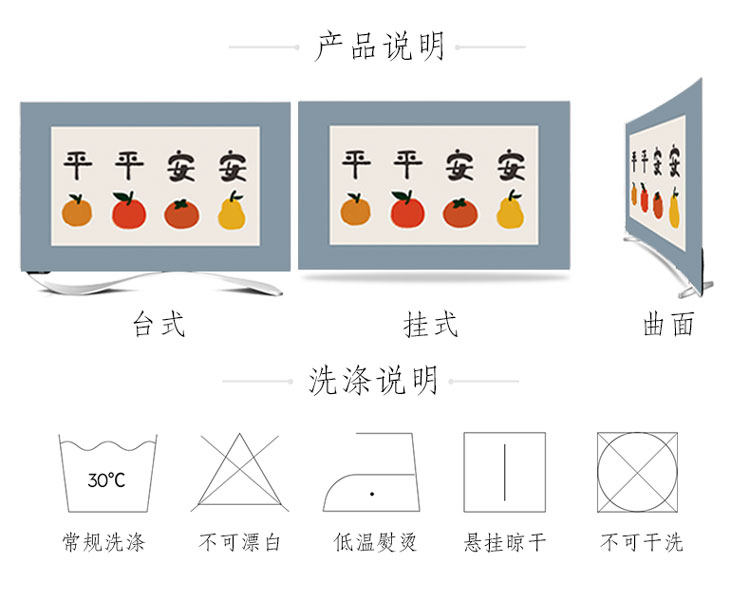 产品说明

平平安安

平平安安

平平安安

台式

挂式

曲面

洗涤说明

30°C

常规洗涤

不可漂白

低温熨烫

悬挂晾干

不可干洗