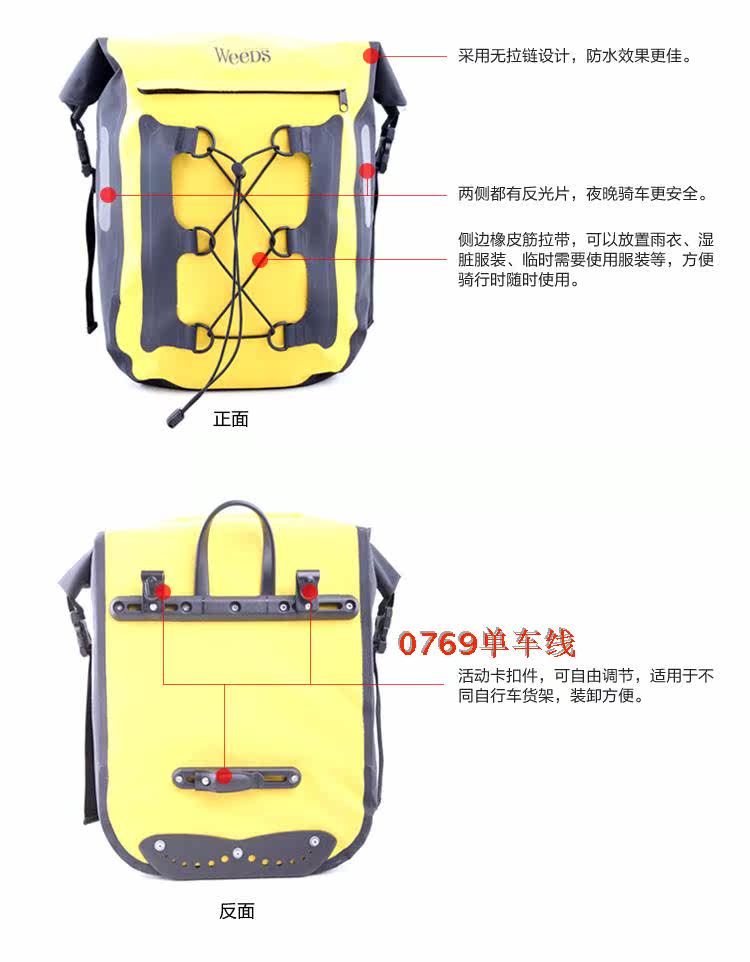 WeeDS

采用无拉链设计，防水效果更佳。

两侧都有反光片，夜晚骑车更安全。

侧边橡皮筋拉带，可以放置雨衣、湿脏服装、临时需要使用服装等，方便骑行时随时使用。

正面

0769单车线

活动卡扣件，可自由调节，适用于不同自行车货架，装卸方便。

反面