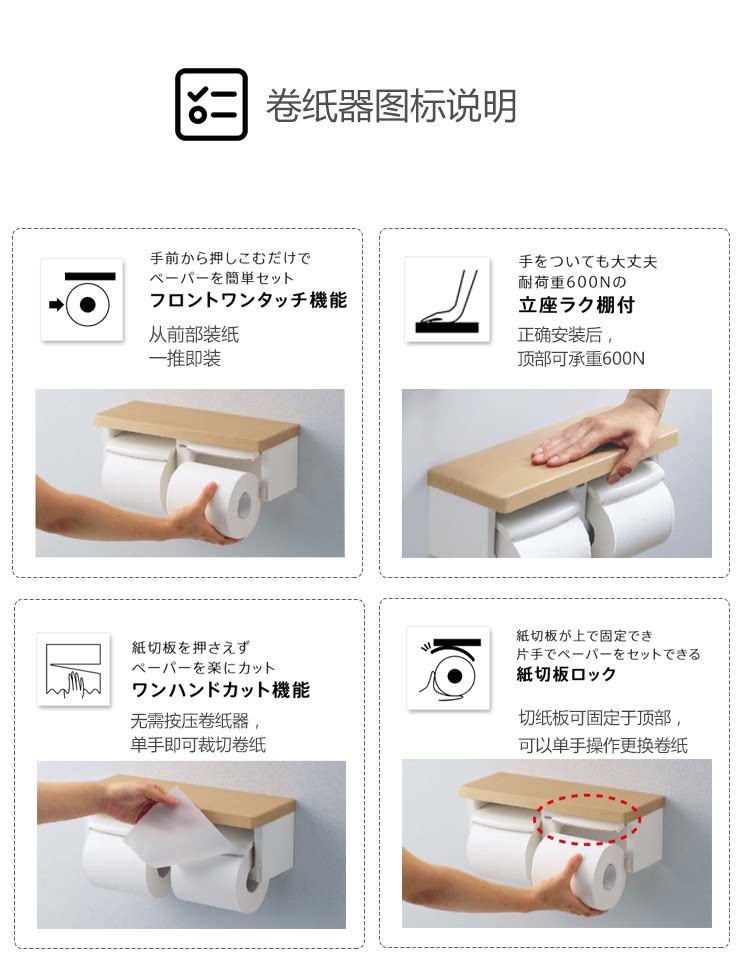 卷纸器图标说明

手前から押しこむだけで
ペーパーを簡単セット
フロントワンタッチ機能
从前部装纸
一推即装

手をついても大丈夫
耐荷重600Nの
立座ラク棚付
正确安装后，
顶部可承重600N

紙切板を押さえず
ペーパーを楽にカット
ワンハンドカット機能
无需按压卷纸器，
单手即可裁切卷纸

紙切板が上で固定でき
片手でペーパーをセットできる
紙切板ロック
切纸板可固定于顶部，
可以单手操作更换卷纸