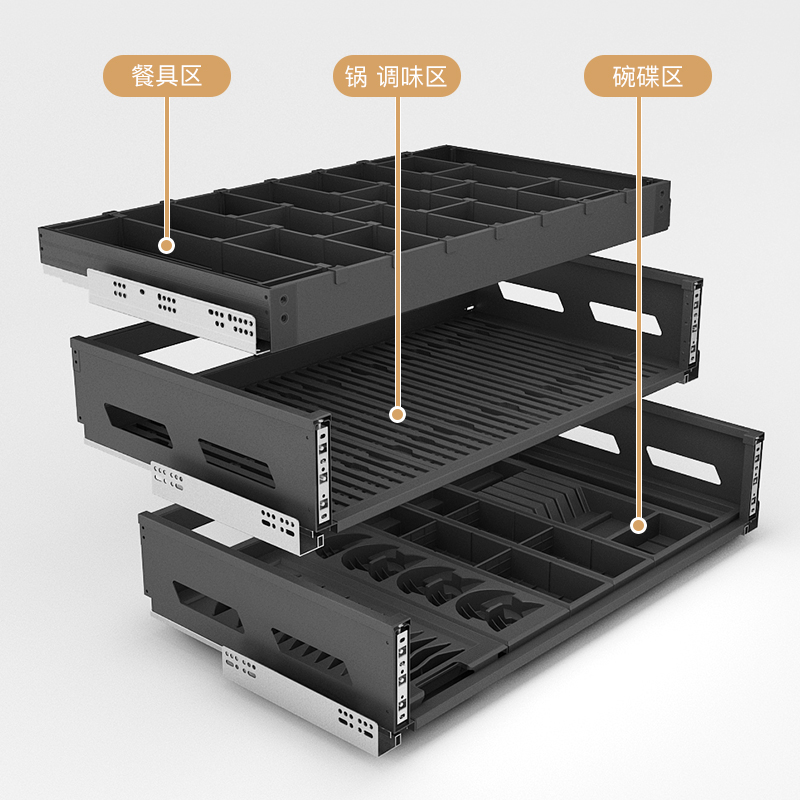 餐具区

锅 调味区

碗碟区