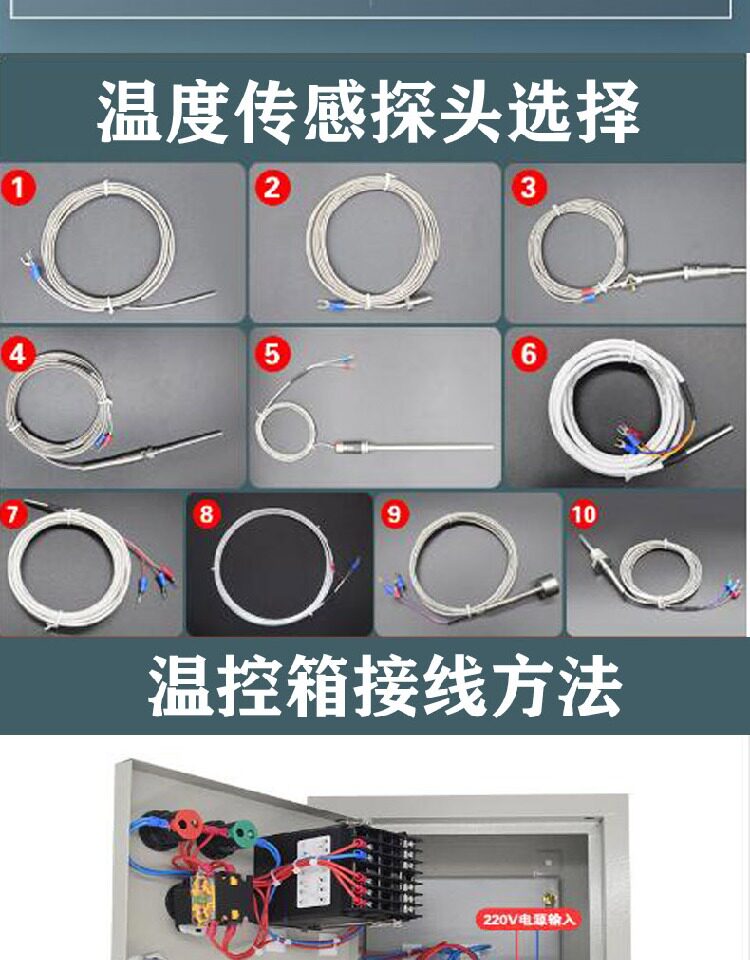 温度传感探头选择

1

2

3

4

5

6

7

8

9

10

温控箱接线方法

220V电源输入