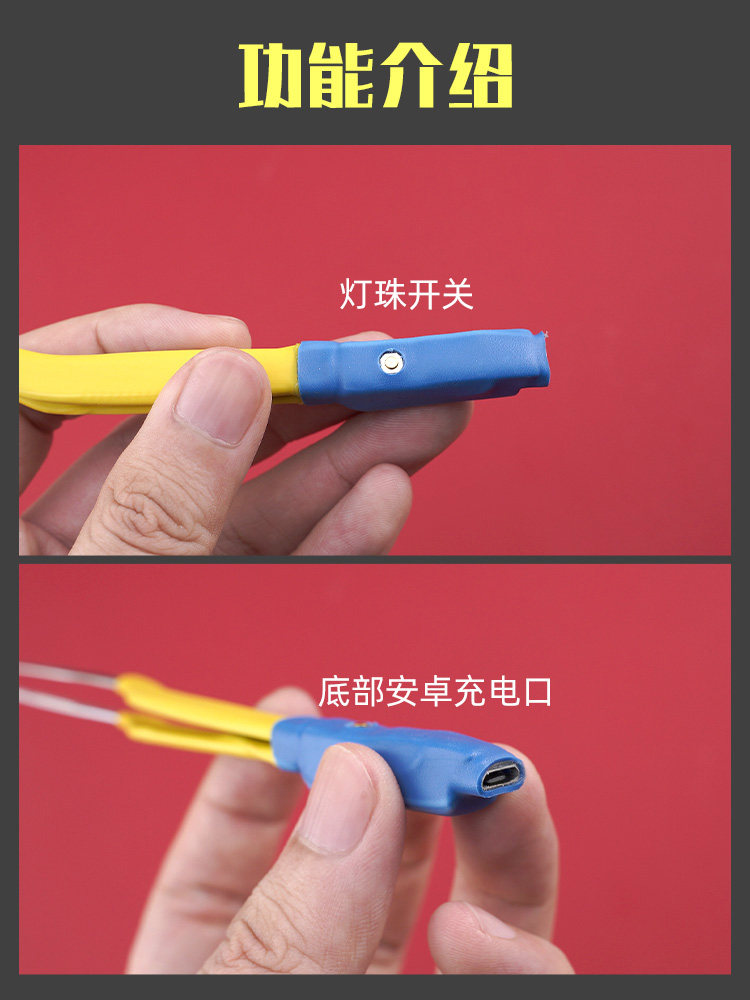 功能介绍

灯珠开关

底部安卓充电口