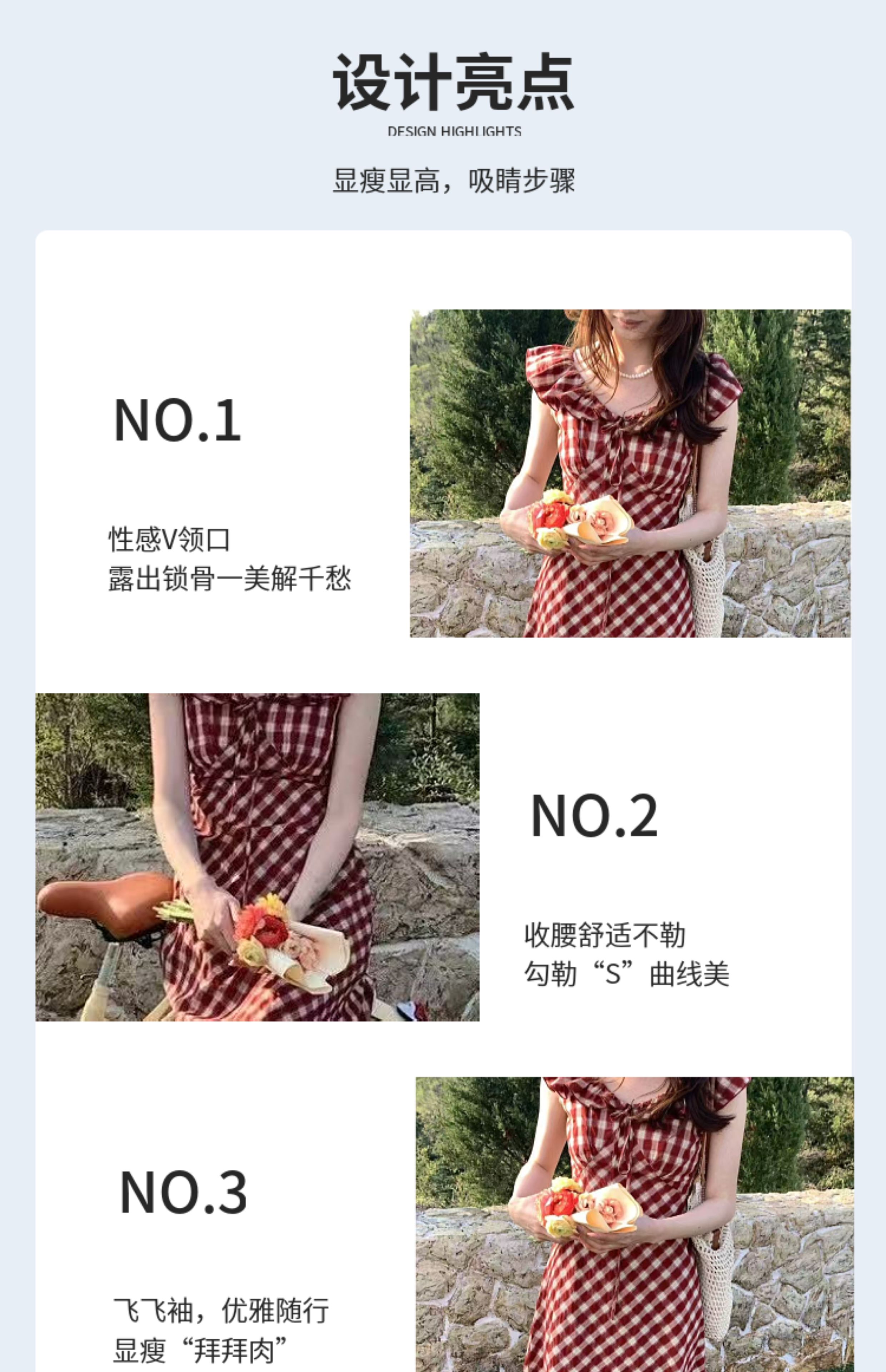 设计亮点
DESIGN HIGHLIGHTS

显瘦显高，吸睛步骤

NO.1

性感V领口
露出锁骨一美解千愁

NO.2

收腰舒适不勒
勾勒“S”曲线美

NO.3

飞飞袖，优雅随行
显瘦“拜拜肉”