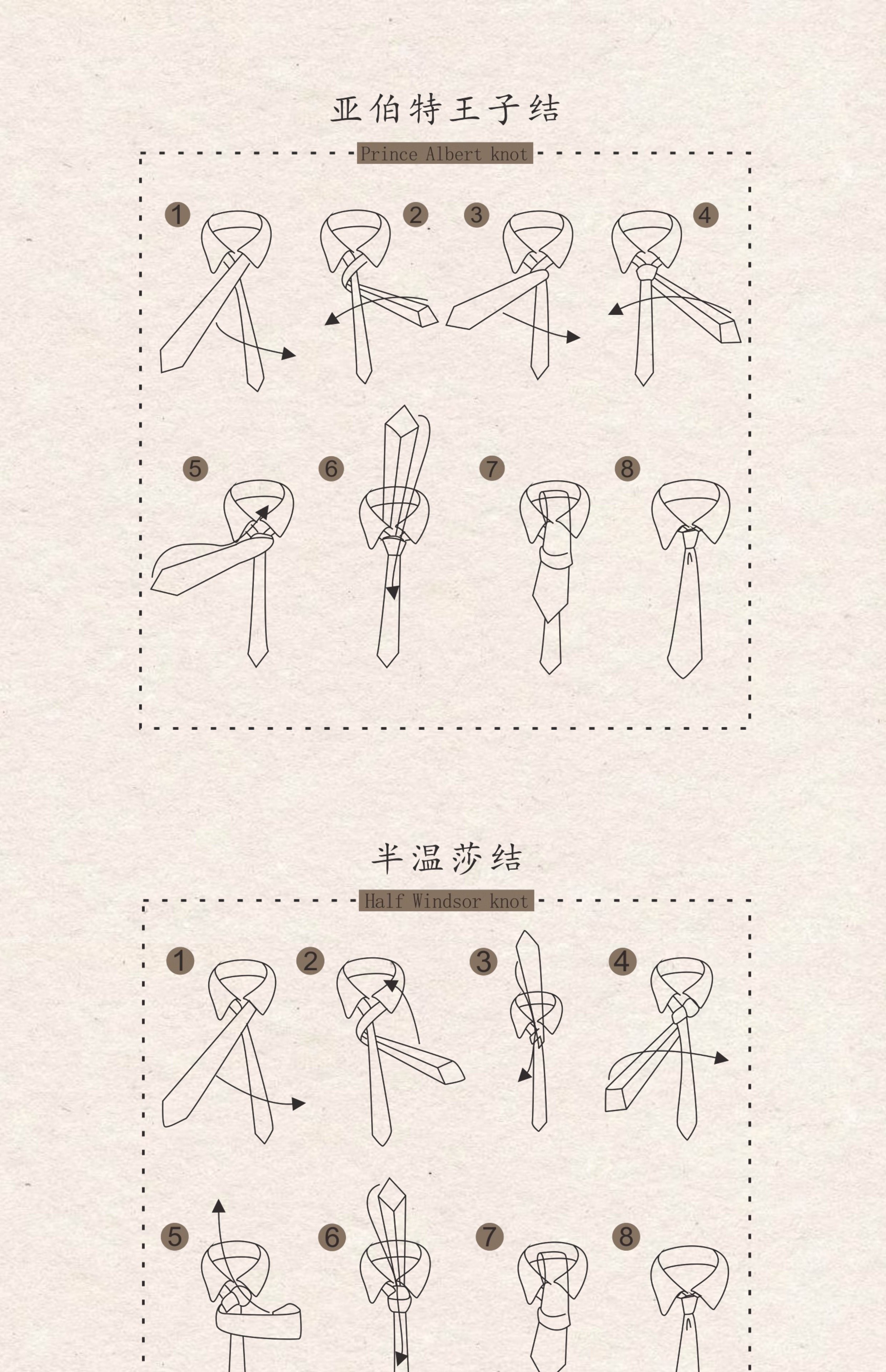 亚伯特王子结

Prince Albert knot

1 2 3 4

5 6 7 8

半温莎结

Half Windsor knot

1 2 3 4

5 6 7 8