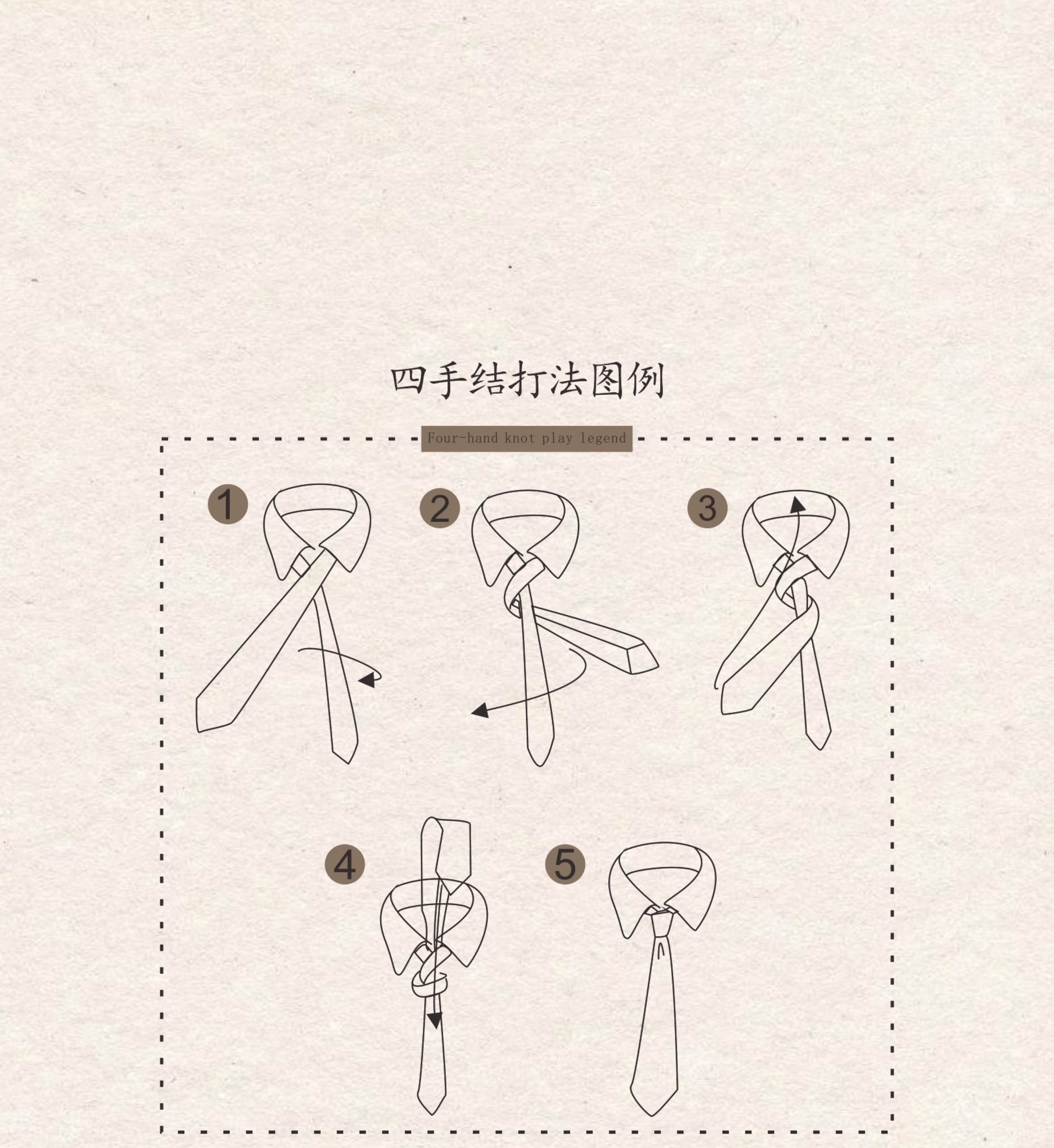 四手结打法图例

Four-hand knot play legend

1

2

3

4

5