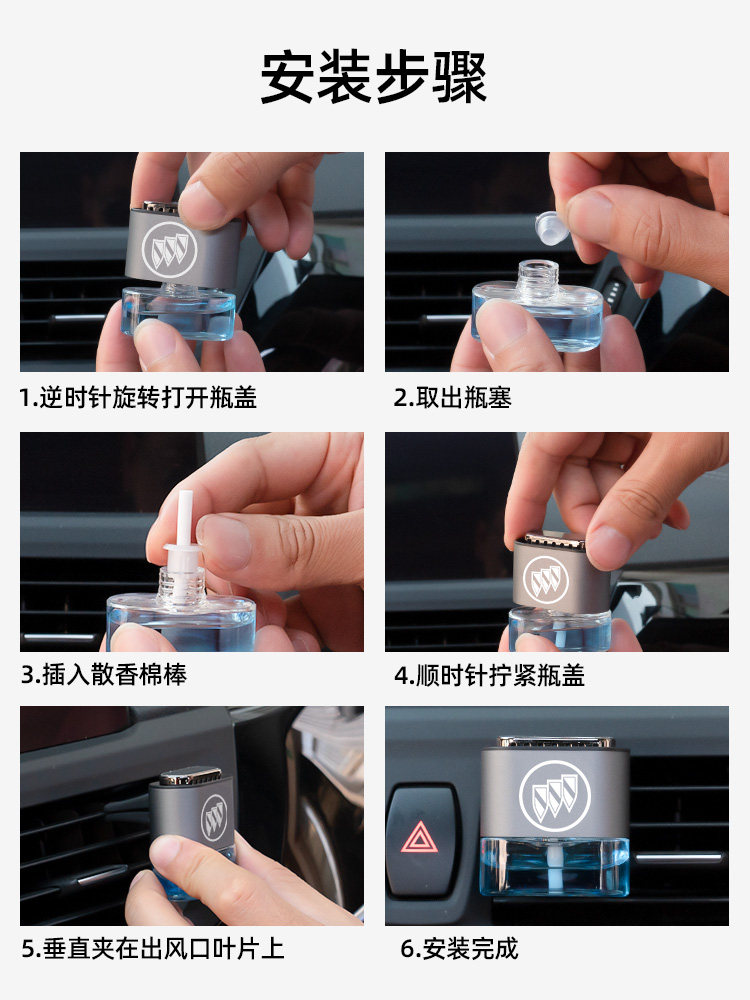 安装步骤

1.逆时针旋转打开瓶盖

2.取出瓶塞

3.插入散香棉棒

4.顺时针拧紧瓶盖

5.垂直夹在出风口叶片上

6.安装完成