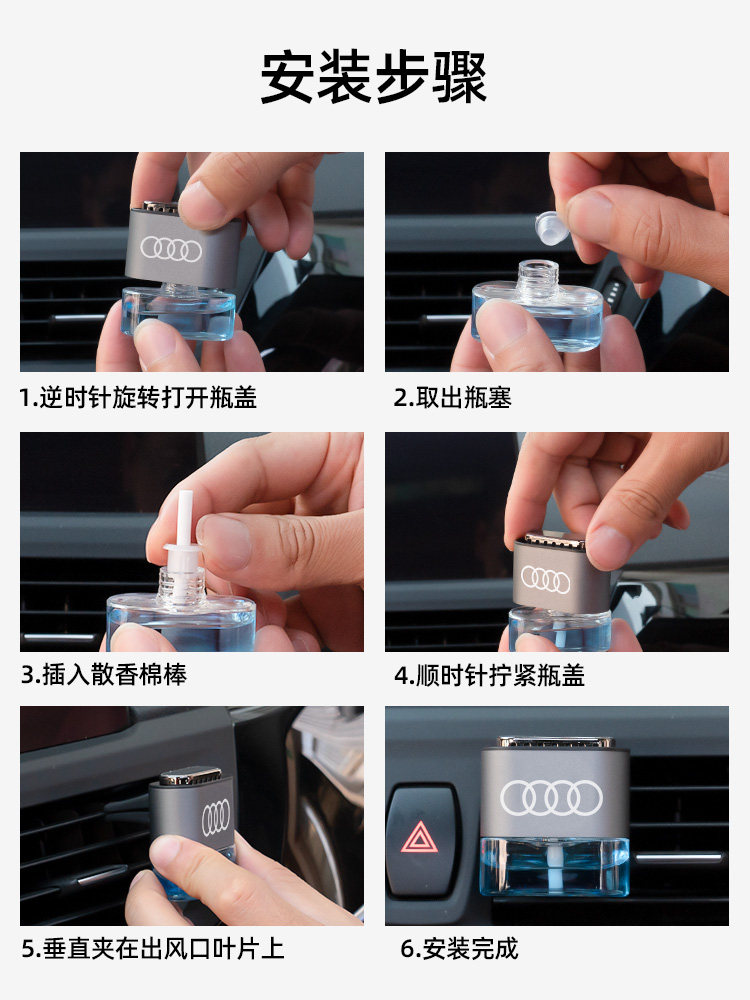 安装步骤

1.逆时针旋转打开瓶盖

2.取出瓶塞

3.插入散香棉棒

4.顺时针拧紧瓶盖

5.垂直夹在出风口叶片上

6.安装完成