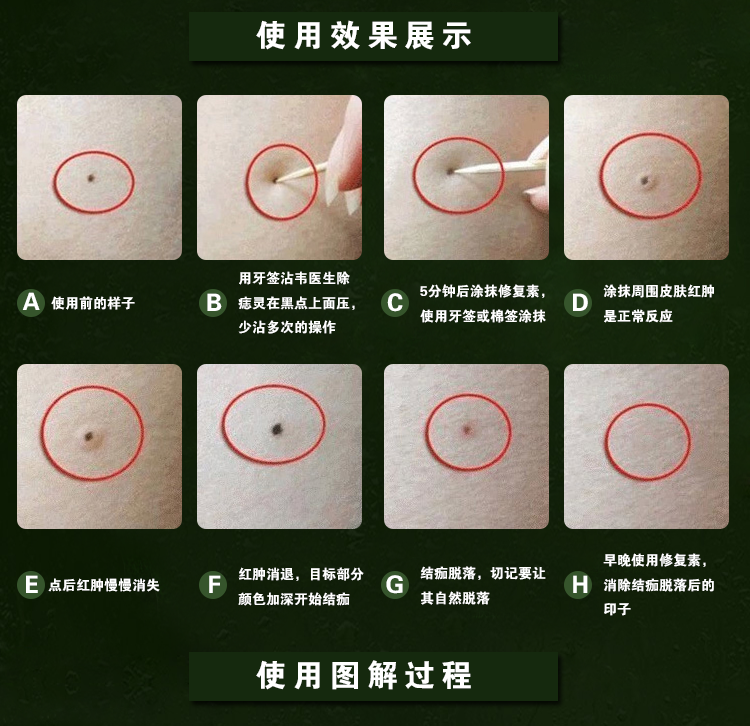 使用效果展示

A 使用前的样子

B 用牙签沾韦医生除痣灵在黑点上面压，少沾多次的操作

C 5分钟后涂抹修复素，使用牙签或棉签涂抹

D 涂抹周围皮肤红肿是正常反应

E 点后红肿慢慢消失

F 红肿消退，目标部分颜色加深开始结痂

G 结痂脱落，切记要让其自然脱落

H 早晚使用修复素，消除结痂脱落后的印子

使用图解过程