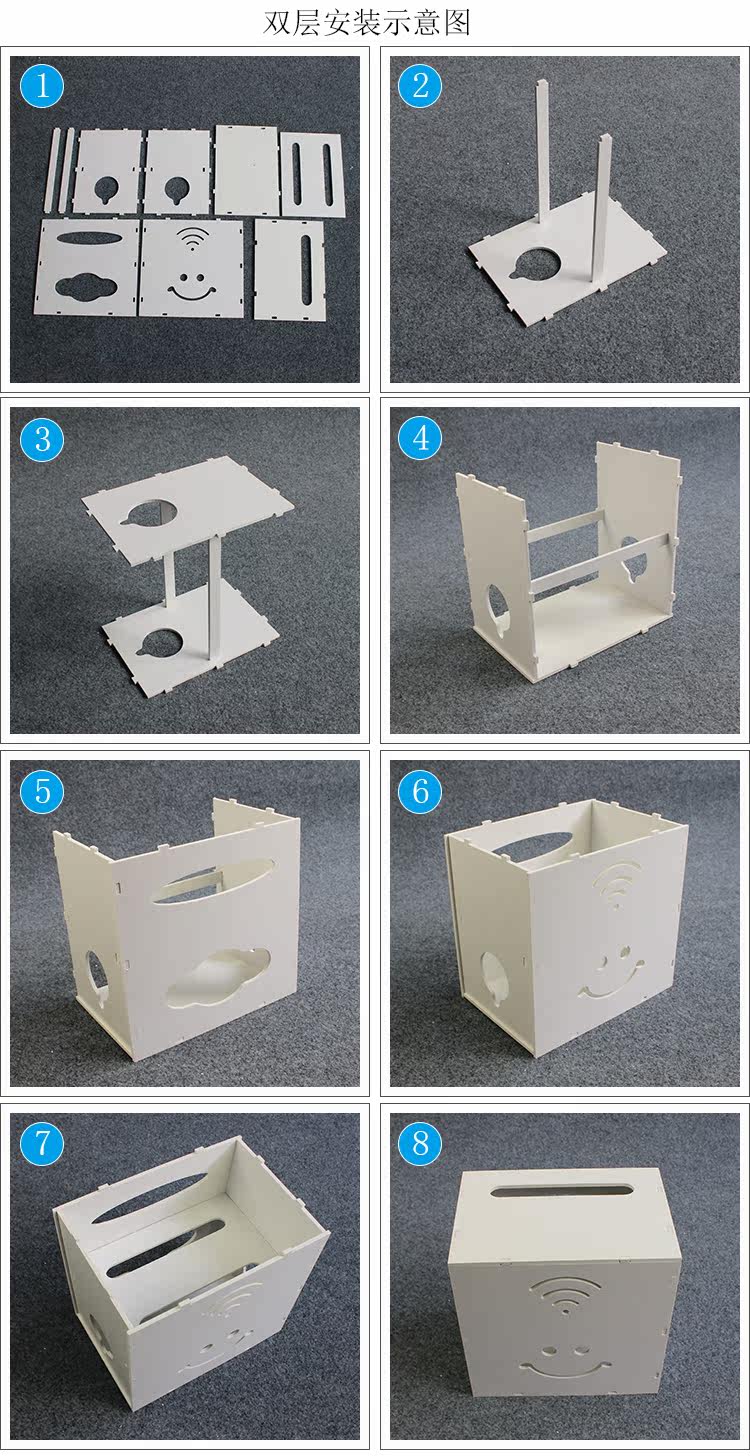 双层安装示意图

1

2

3

4

5

6

7

8