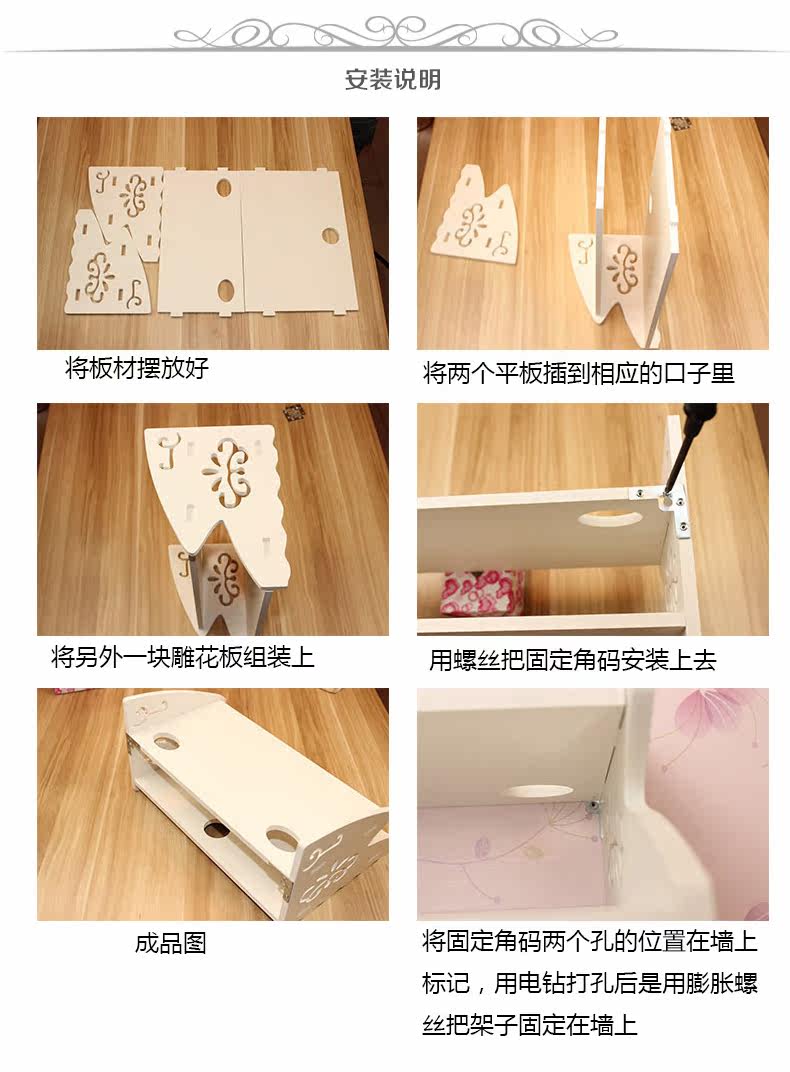 安装说明

将板材摆放好

将两个平板插到相应的口子里

将另外一块雕花板组装上

用螺丝把固定角码安装上去

成品图

将固定角码两个孔的位置在墙上标记，用电钻打孔后是用膨胀螺丝把架子固定在墙上