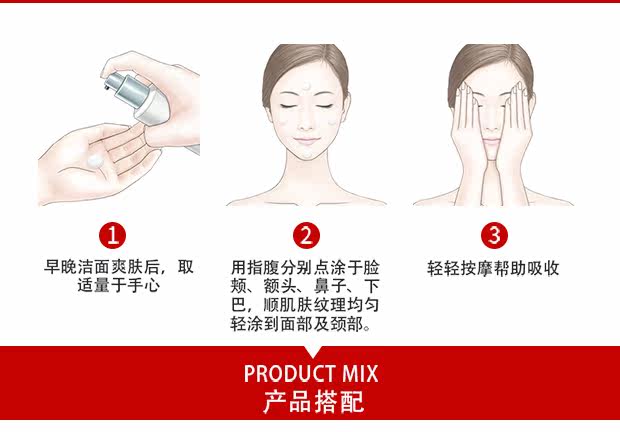 1
早晚洁面爽肤后，取适量于手心

2
用指腹分别点涂于脸颊、额头、鼻子、下巴，顺肌肤纹理均匀轻涂到面部及颈部。

3
轻轻按摩帮助吸收

PRODUCT MIX
产品搭配