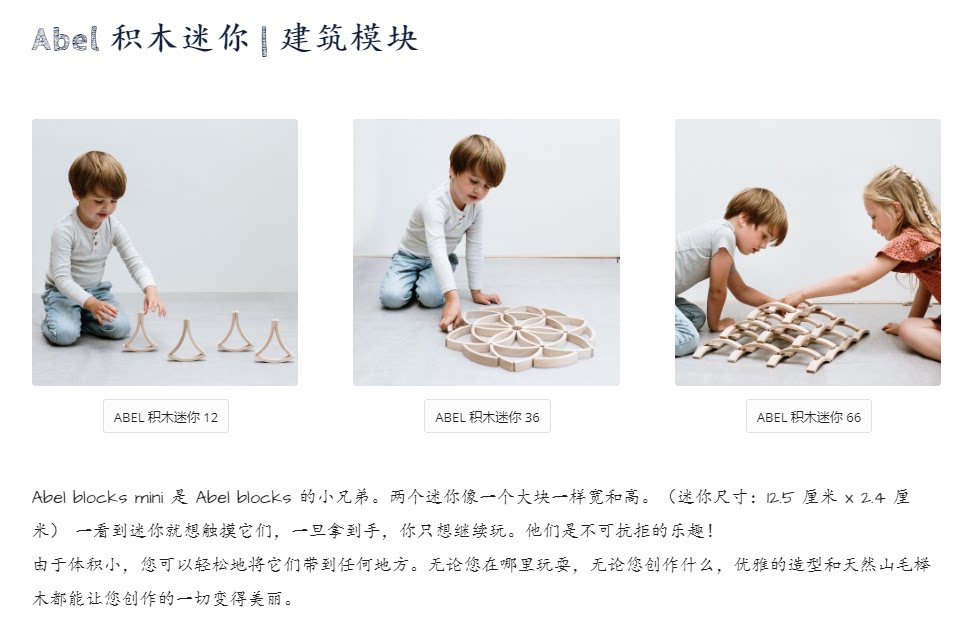 Abel 积木迷你 | 建筑模块

ABEL 积木迷你 12

ABEL 积木迷你 36

ABEL 积木迷你 66

Abel blocks mini 是 Abel blocks 的小兄弟。两个迷你像一个大块一样宽和高。（迷你尺寸：12.5 厘米 x 2.4 厘米） 一看到迷你就想触摸它们，一旦拿到手，你只想继续玩。他们是不可抗拒的乐趣！
由于体积小，您可以轻松地将它们带到任何地方。无论您在哪里玩耍，无论您创作什么，优雅的造型和天然山毛榉木都能让您创作的一切变得美丽。