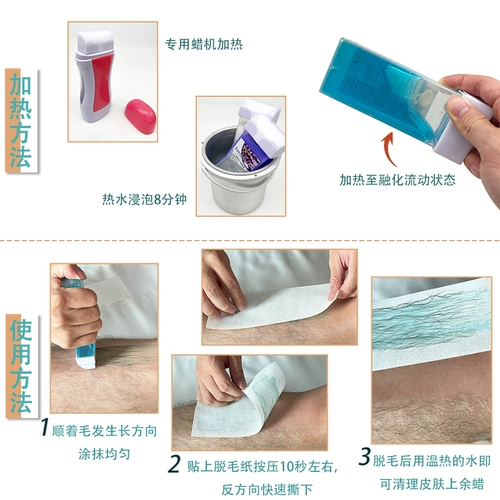 加热方法

专用蜡机加热

热水浸泡8分钟

加热至融化流动状态

使用方法

1 顺着毛发生长方向涂抹均匀

2 贴上脱毛纸按压10秒左右，反方向快速撕下

3 脱毛后用温热的水即可清理皮肤上余蜡