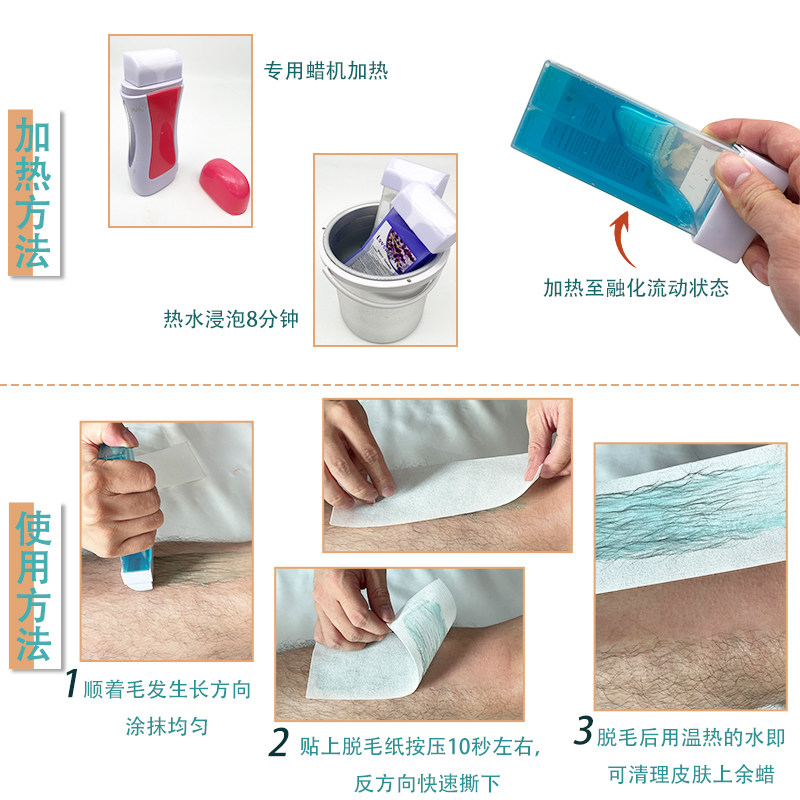 加热方法

专用蜡机加热

热水浸泡8分钟

加热至融化流动状态

使用方法

1 顺着毛发生长方向涂抹均匀

2 贴上脱毛纸按压10秒左右，反方向快速撕下

3 脱毛后用温热的水即可清理皮肤上余蜡