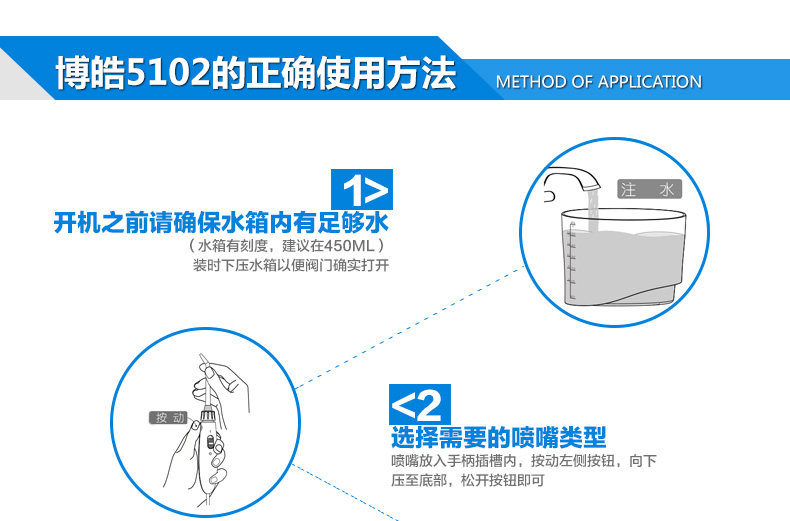 博皓5102的正确使用方法 METHOD OF APPLICATION

1>

开机之前请确保水箱内有足够水

（水箱有刻度，建议在450ML）
装时下压水箱以便阀门确实打开

注 水

按 动

<2

选择需要的喷嘴类型

喷嘴放入手柄插槽内，按动左侧按钮，向下压至底部，松开按钮即可