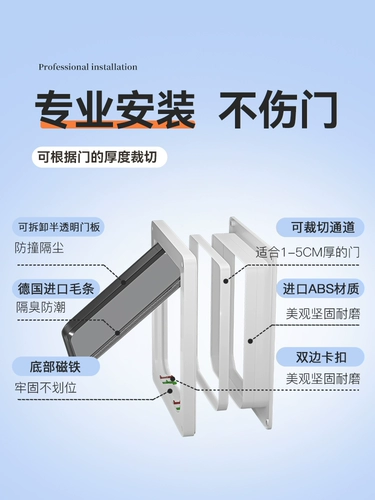 Professional installation

专业安装 不伤门

可根据门的厚度裁切

可拆卸半透明门板
防撞隔尘

德国进口毛条
隔臭防潮

底部磁铁
牢固不划位

可裁切通道
适合1-5CM厚的门

进口ABS材质
美观坚固耐磨

双边卡扣
美观坚固耐磨