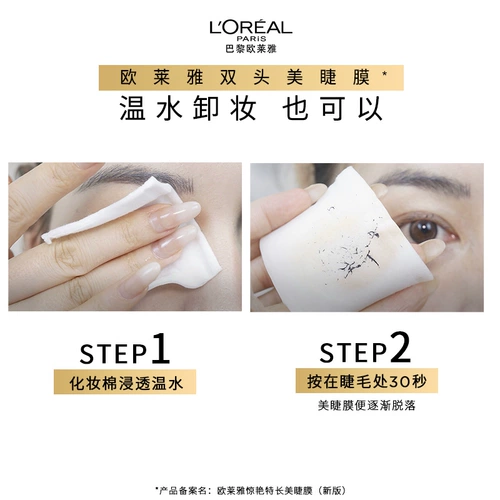 L'ORÉAL
PARIS
巴黎欧莱雅

欧莱雅双头美睫膜*
温水卸妆 也可以

STEP1
化妆棉浸透温水

STEP2
按在睫毛处30秒
美睫膜便逐渐脱落

*产品备案名：欧莱雅惊艳特长美睫膜（新版）