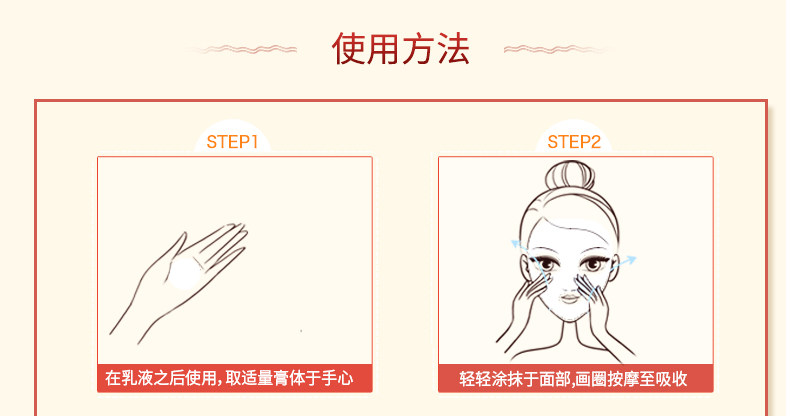 使用方法

STEP1

在乳液之后使用,取适量膏体于手心

STEP2

轻轻涂抹于面部,画圈按摩至吸收