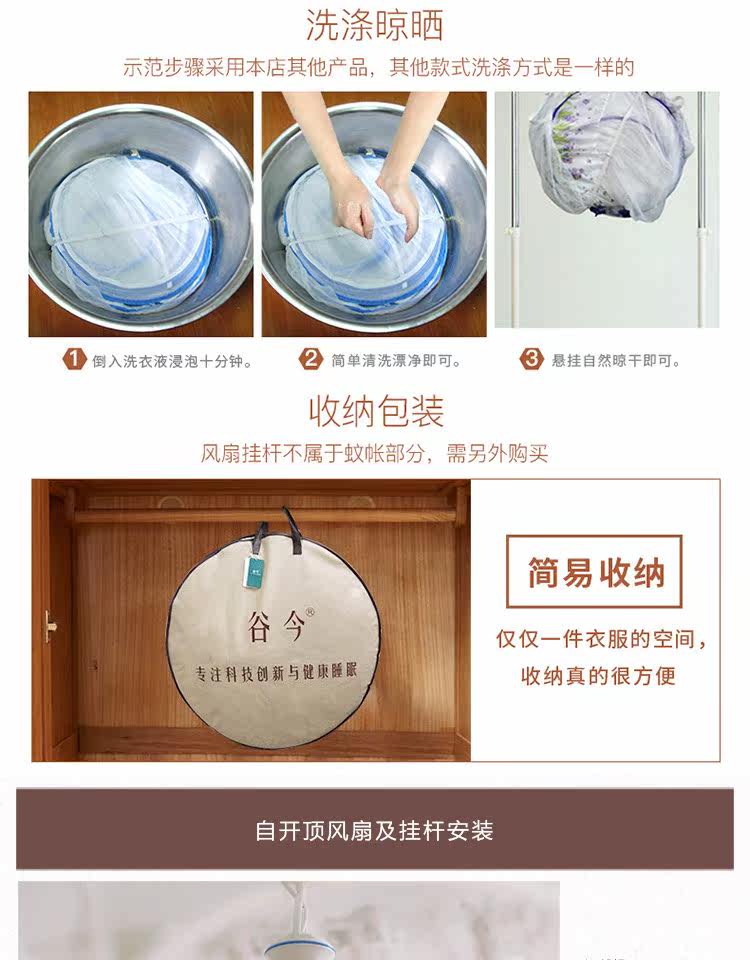 洗涤晾晒

示范步骤采用本店其他产品，其他款式洗涤方式是一样的

1 倒入洗衣液浸泡十分钟。

2 简单清洗漂净即可。

3 悬挂自然晾干即可。

收纳包装

风扇挂杆不属于蚊帐部分，需另外购买

谷今®

专注科技创新与健康睡眠

简易收纳

仅仅一件衣服的空间，收纳真的很方便

自开顶风扇及挂杆安装