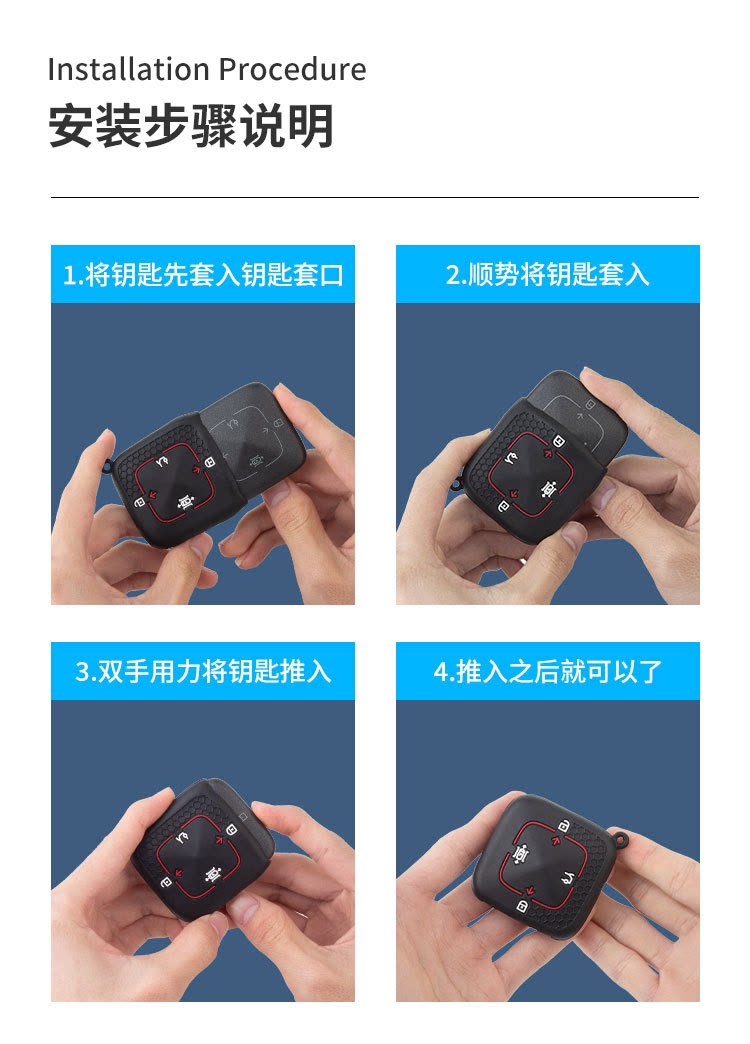 Installation Procedure

安装步骤说明

1.将钥匙先套入钥匙套口

2.顺势将钥匙套入

3.双手用力将钥匙推入

4.推入之后就可以了