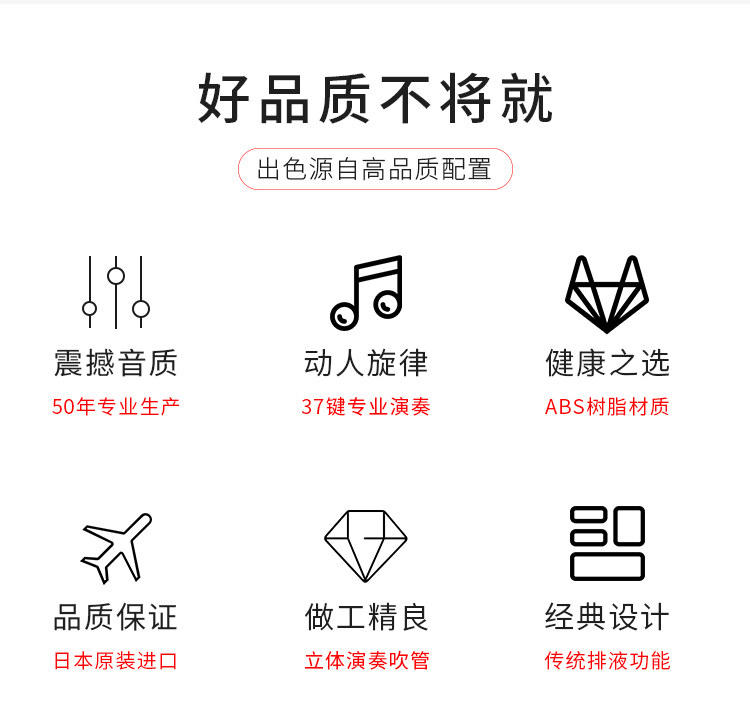 好品质不将就

出色源自高品质配置

震撼音质
50年专业生产

动人旋律
37键专业演奏

健康之选
ABS树脂材质

品质保证
日本原装进口

做工精良
立体演奏吹管

经典设计
传统排液功能