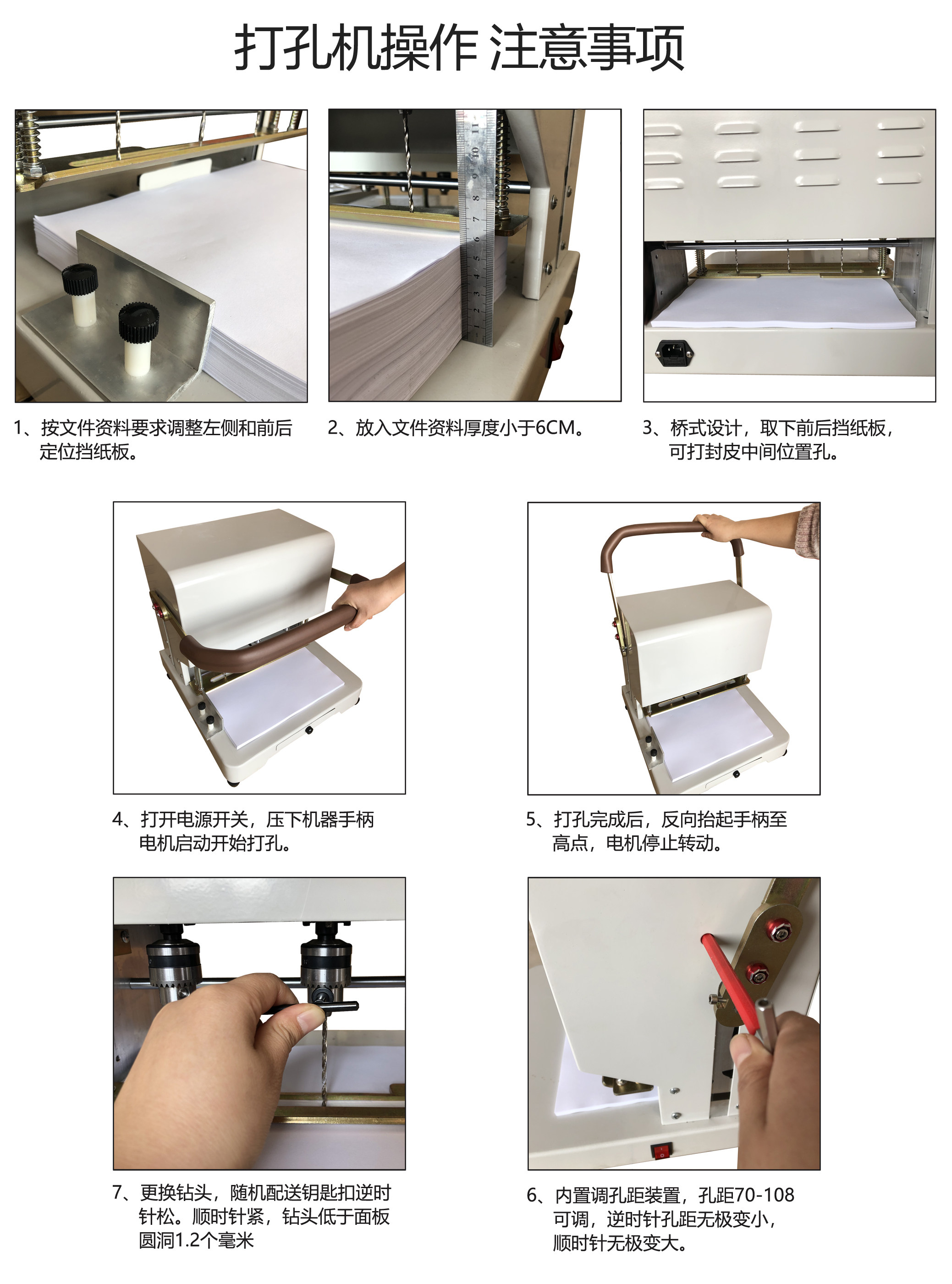 打孔机操作 注意事项

1、按文件资料要求调整左侧和前后定位挡纸板。

2、放入文件资料厚度小于6CM。

3、桥式设计，取下前后挡纸板，可打封皮中间位置孔。

4、打开电源开关，压下机器手柄电机启动开始打孔。

5、打孔完成后，反向抬起手柄至高点，电机停止转动。

7、更换钻头，随机配送钥匙扣逆时针松。顺时针紧，钻头低于面板圆洞1.2个毫米

6、内置调孔距装置，孔距70-108可调，逆时针孔距无极变小，顺时针无极变大。