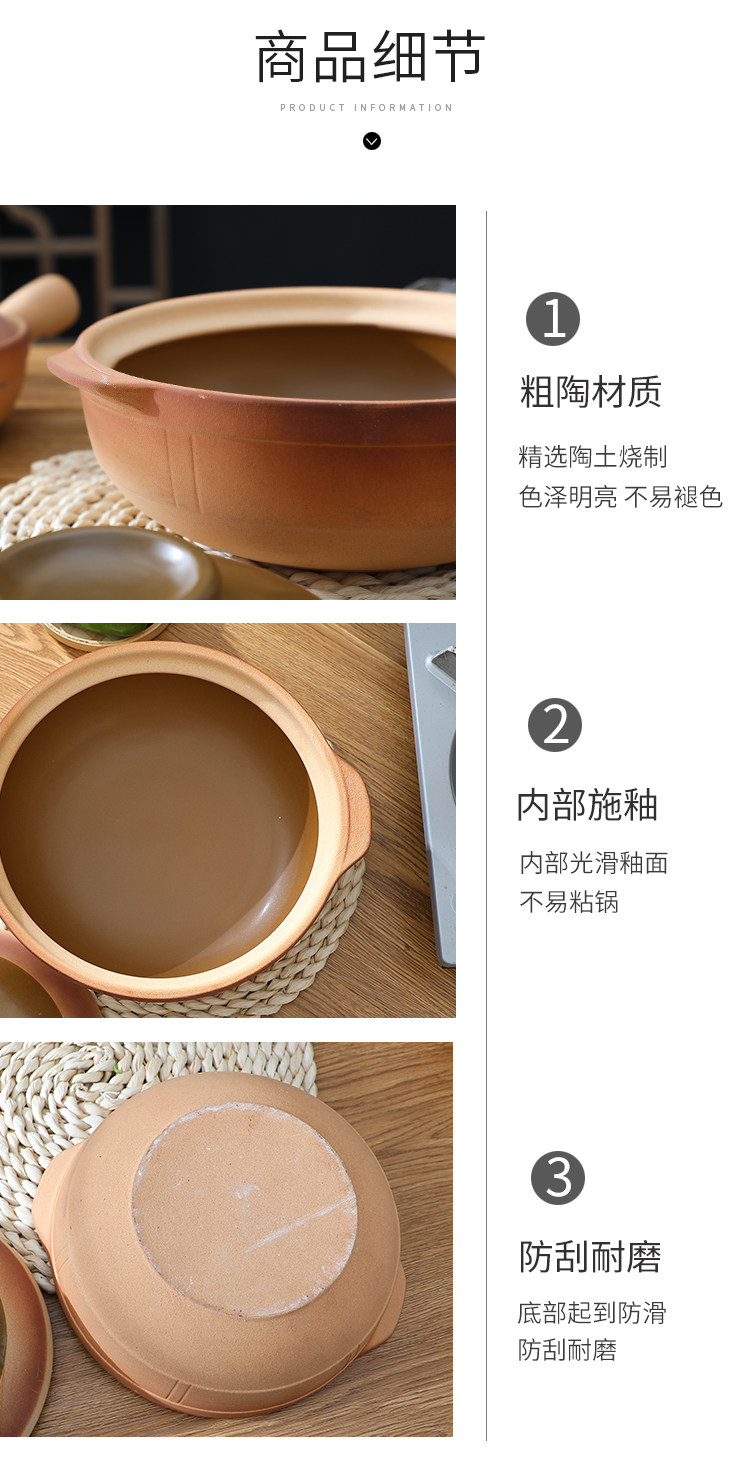 商品细节
PRODUCT INFORMATION

1
粗陶材质
精选陶土烧制
色泽明亮 不易褪色

2
内部施釉
内部光滑釉面
不易粘锅

3
防刮耐磨
底部起到防滑
防刮耐磨