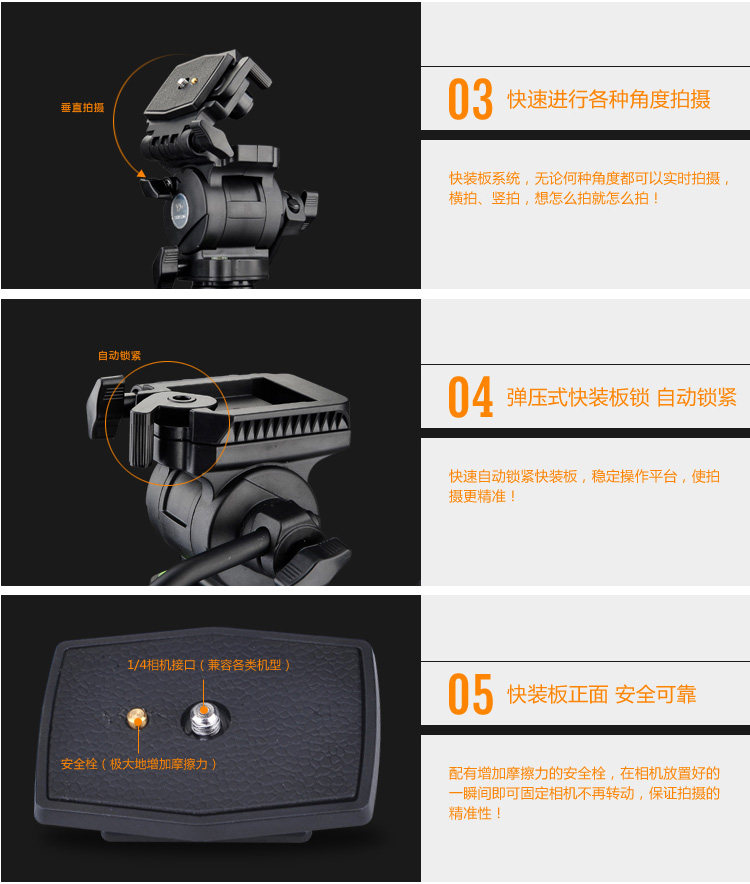 垂直拍摄

03 快速进行各种角度拍摄

快装板系统，无论何种角度都可以实时拍摄，横拍、竖拍，想怎么拍就怎么拍！

自动锁紧

04 弹压式快装板锁 自动锁紧

快速自动锁紧快装板，稳定操作平台，使拍摄更精准！

1/4相机接口（兼容各类机型）

安全栓（极大地增加摩擦力）

05 快装板正面 安全可靠

配有增加摩擦力的安全栓，在相机放置好的一瞬间即可固定相机不再转动，保证拍摄的精准性！