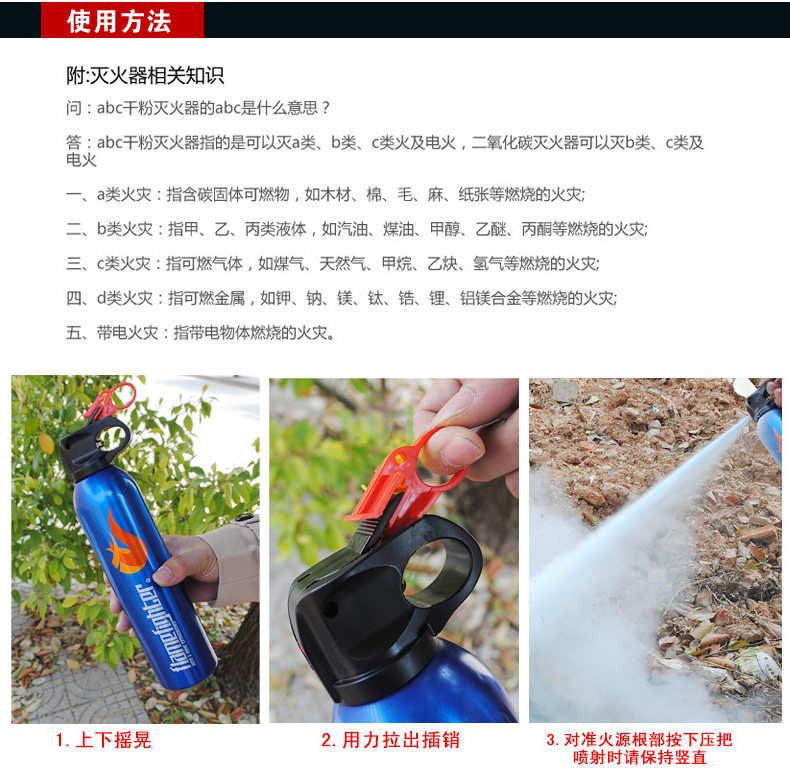 使用方法

附:灭火器相关知识

问：abc干粉灭火器的abc是什么意思？

答：abc干粉灭火器指的是可以灭a类、b类、c类火及电火，二氧化碳灭火器可以灭b类、c类及电火

一、a类火灾：指含碳固体可燃物，如木材、棉、毛、麻、纸张等燃烧的火灾;

二、b类火灾：指甲、乙、丙类液体，如汽油、煤油、甲醇、乙醚、丙酮等燃烧的火灾;

三、c类火灾：指可燃气体，如煤气、天然气、甲烷、乙炔、氢气等燃烧的火灾;

四、d类火灾：指可燃金属，如钾、钠、镁、钛、锆、锂、铝镁合金等燃烧的火灾;

五、带电火灾：指带电物体燃烧的火灾。

flamefighter

1. 上下摇晃

2. 用力拉出插销

3. 对准火源根部按下压把
喷射时请保持竖直