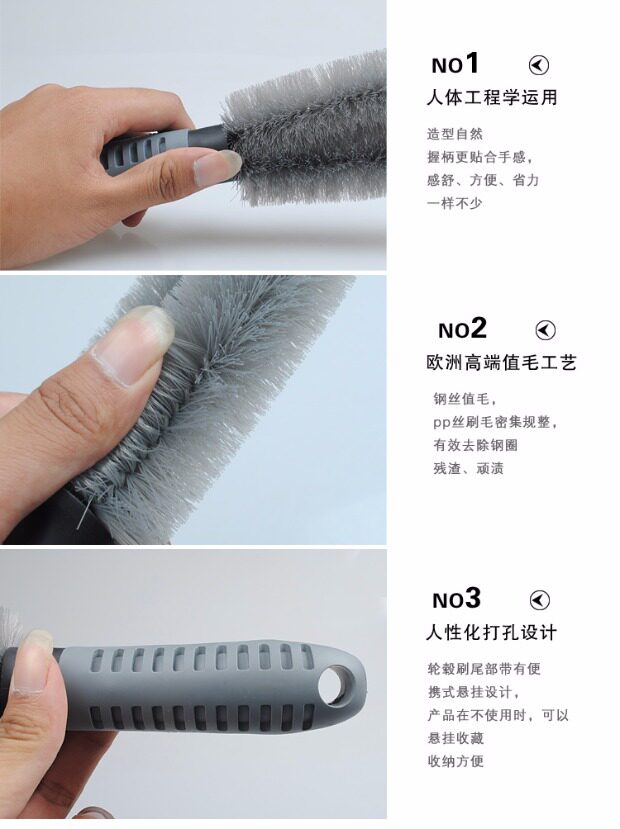 NO1

人体工程学运用

造型自然
握柄更贴合手感，
感舒、方便、省力
一样不少

NO2

欧洲高端值毛工艺

钢丝值毛，
pp丝刷毛密集规整，
有效去除钢圈
残渣、顽渍

NO3

人性化打孔设计

轮毂刷尾部带有便
携式悬挂设计，
产品在不使用时，可以
悬挂收藏
收纳方便