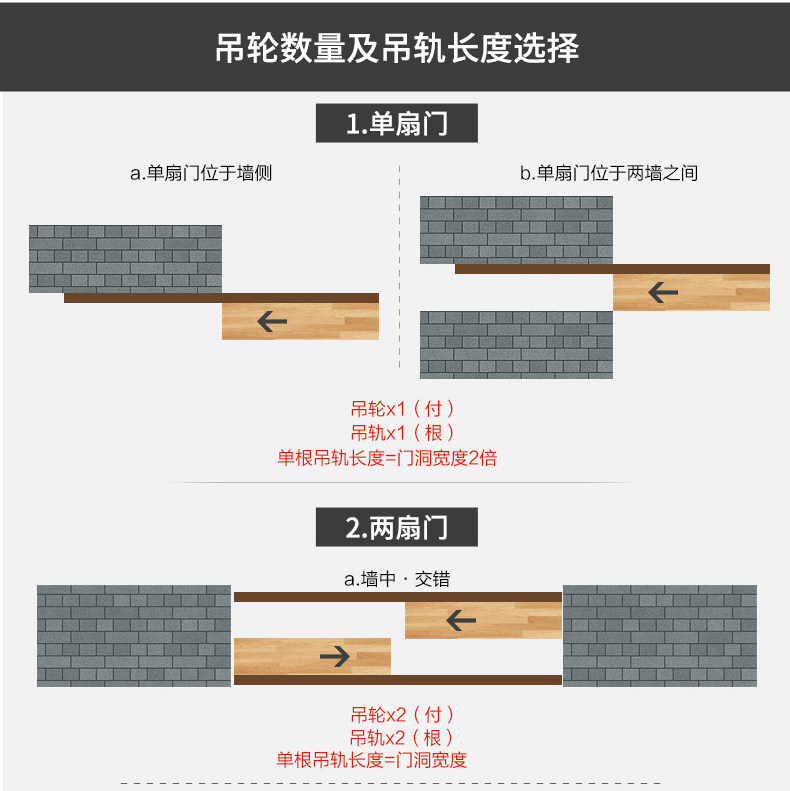 吊轮数量及吊轨长度选择

1.单扇门

a.单扇门位于墙侧

b.单扇门位于两墙之间

吊轮x1（付）
吊轨x1（根）
单根吊轨长度=门洞宽度2倍

2.两扇门

a.墙中 · 交错

吊轮x2（付）
吊轨x2（根）
单根吊轨长度=门洞宽度