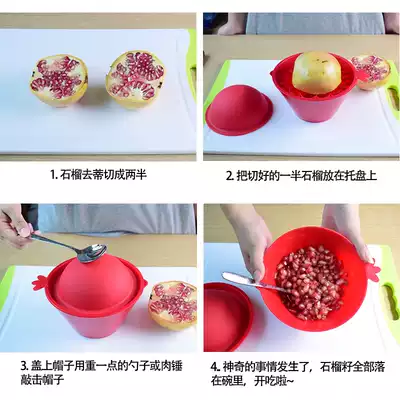 1. 石榴去蒂切成两半

2. 把切好的一半石榴放在托盘上

3. 盖上帽子用重一点的勺子或肉锤敲击帽子

4. 神奇的事情发生了，石榴籽全部落在碗里，开吃啦~