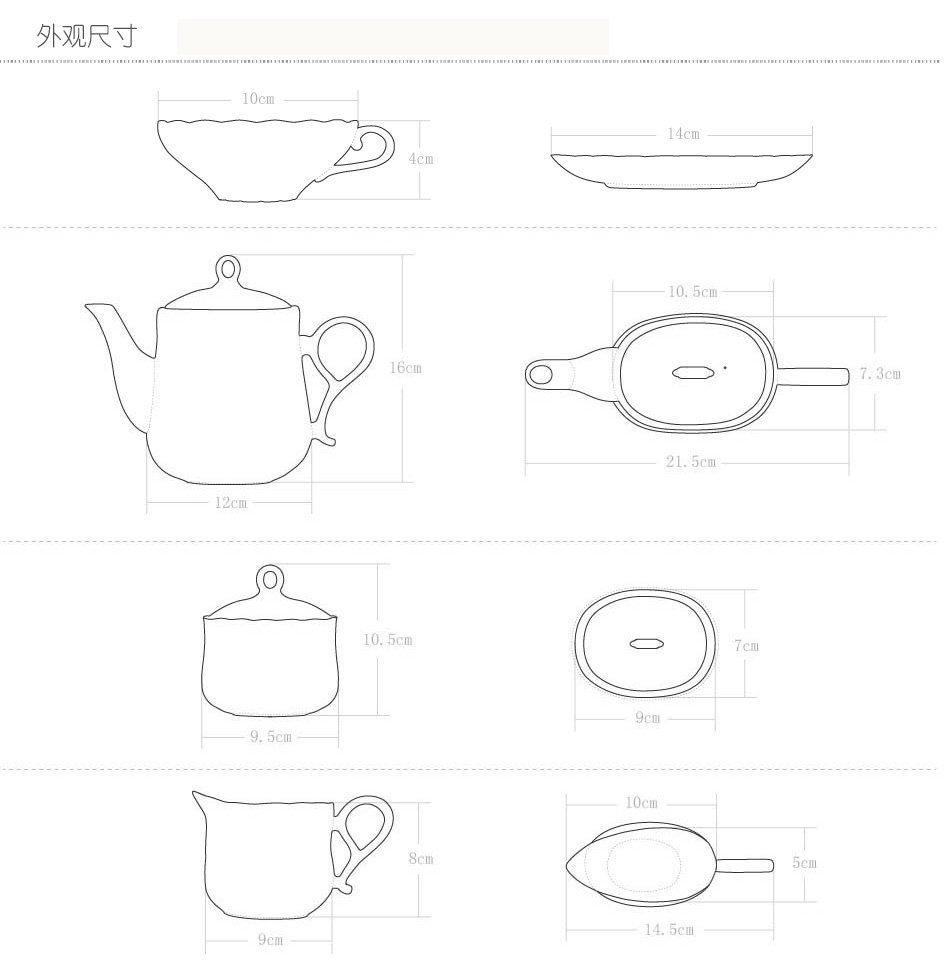 外观尺寸

10cm
4cm
14cm

16cm
12cm
10.5cm
7.3cm
21.5cm

10.5cm
9.5cm
7cm
9cm

8cm
9cm
10cm
5cm
14.5cm