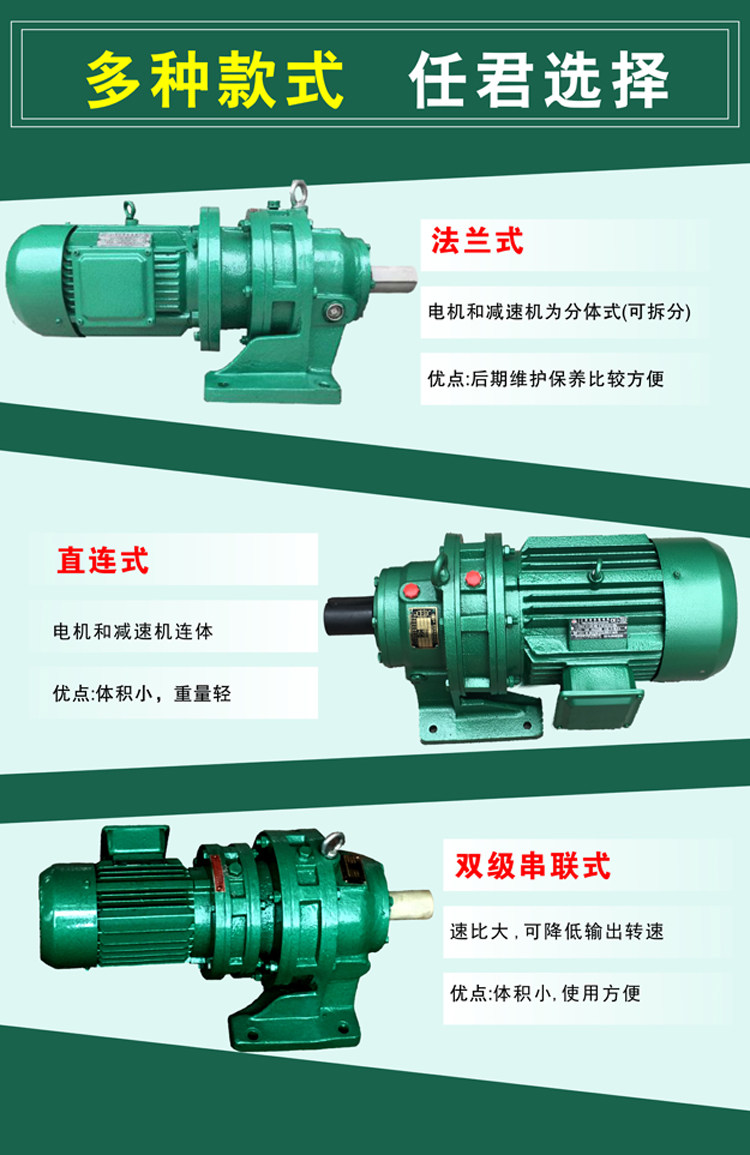 多种款式 任君选择

法兰式

电机和减速机为分体式(可拆分)

优点:后期维护保养比较方便

直连式

电机和减速机连体

优点:体积小，重量轻

双级串联式

速比大,可降低输出转速

优点:体积小,使用方便