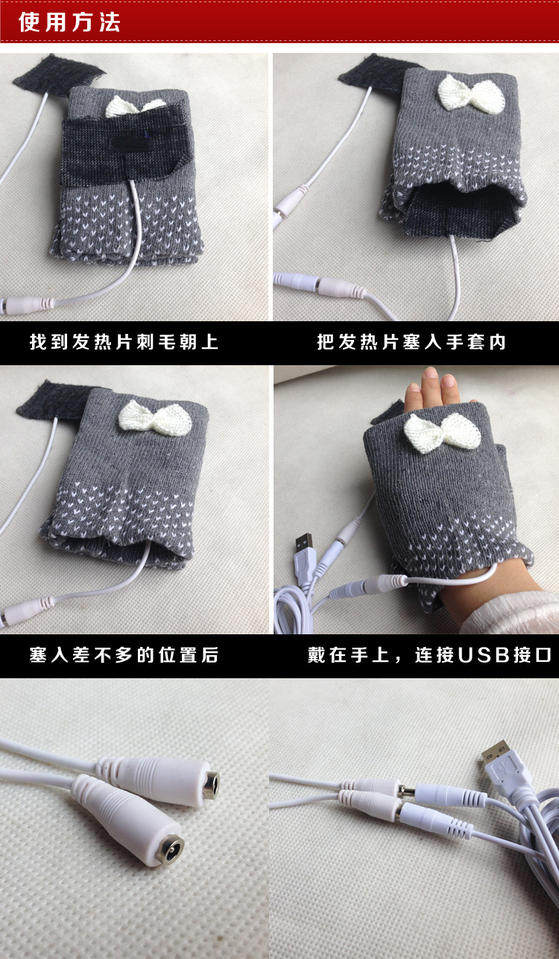 使用方法

找到发热片刺毛朝上

把发热片塞入手套内

塞入差不多的位置后

戴在手上，连接USB接口