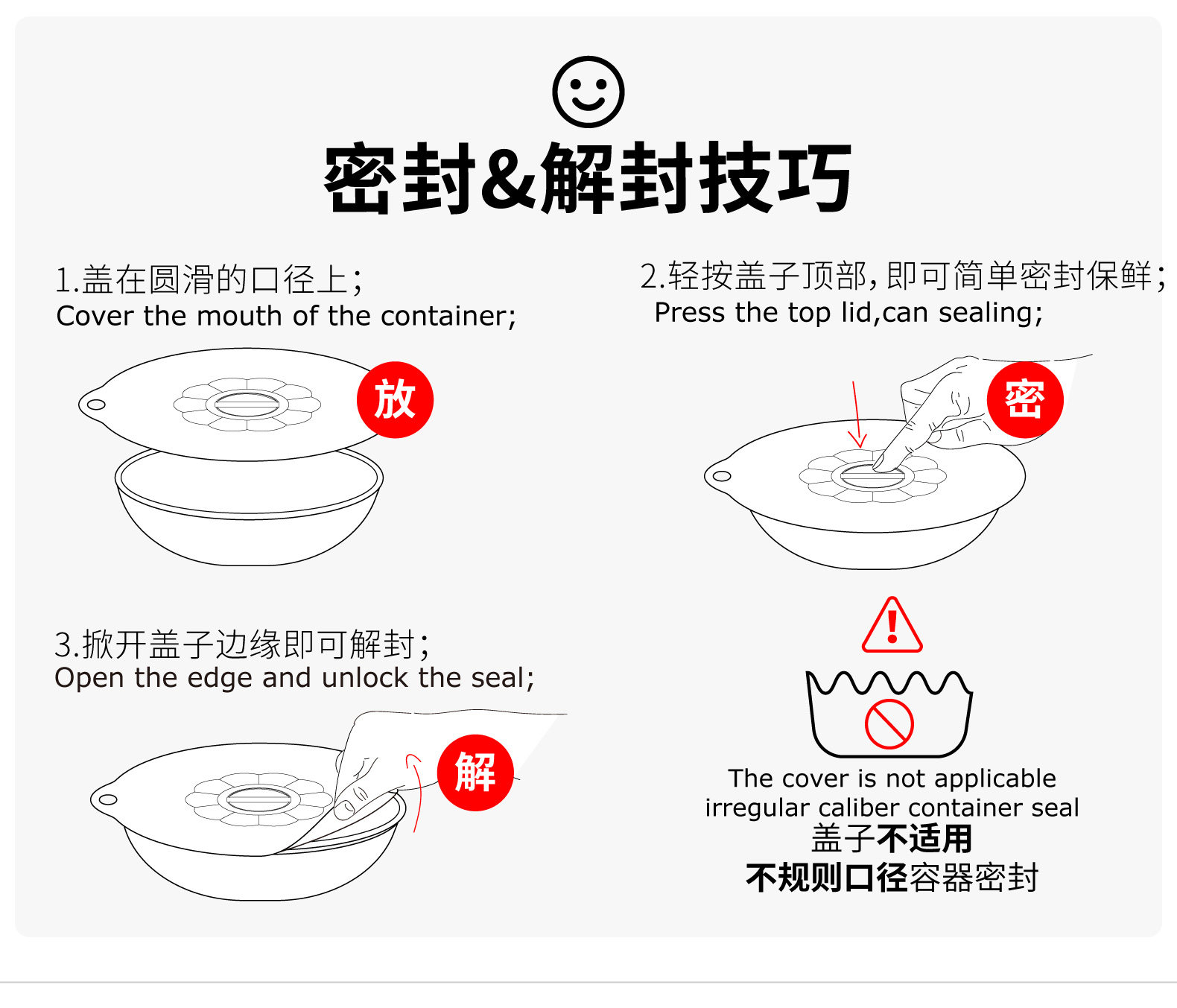 密封&解封技巧

1.盖在圆滑的口径上;
Cover the mouth of the container;

放

2.轻按盖子顶部,即可简单密封保鲜;
Press the top lid,can sealing;

密

3.掀开盖子边缘即可解封;
Open the edge and unlock the seal;

解

The cover is not applicable irregular caliber container seal
盖子不适用
不规则口径容器密封